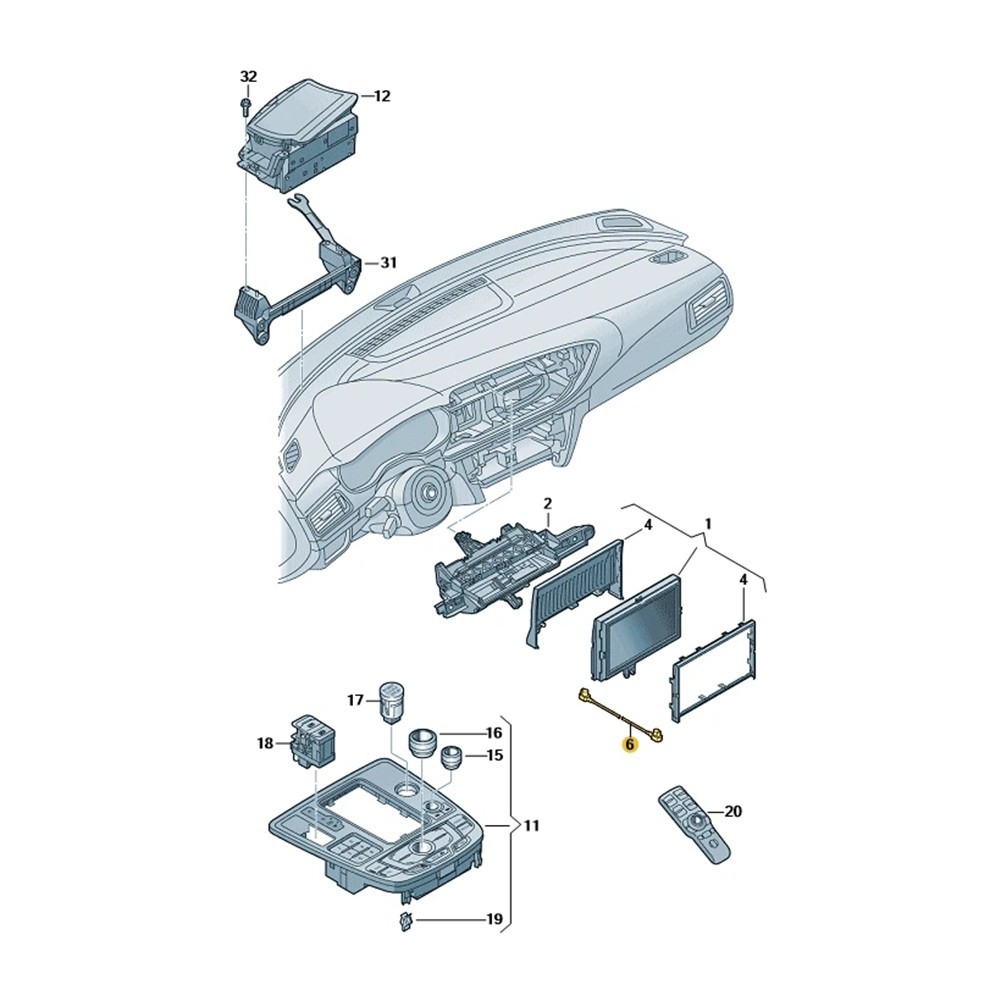 32
12
31
2
4
1
4
17
16
15
18
6
20
11
19