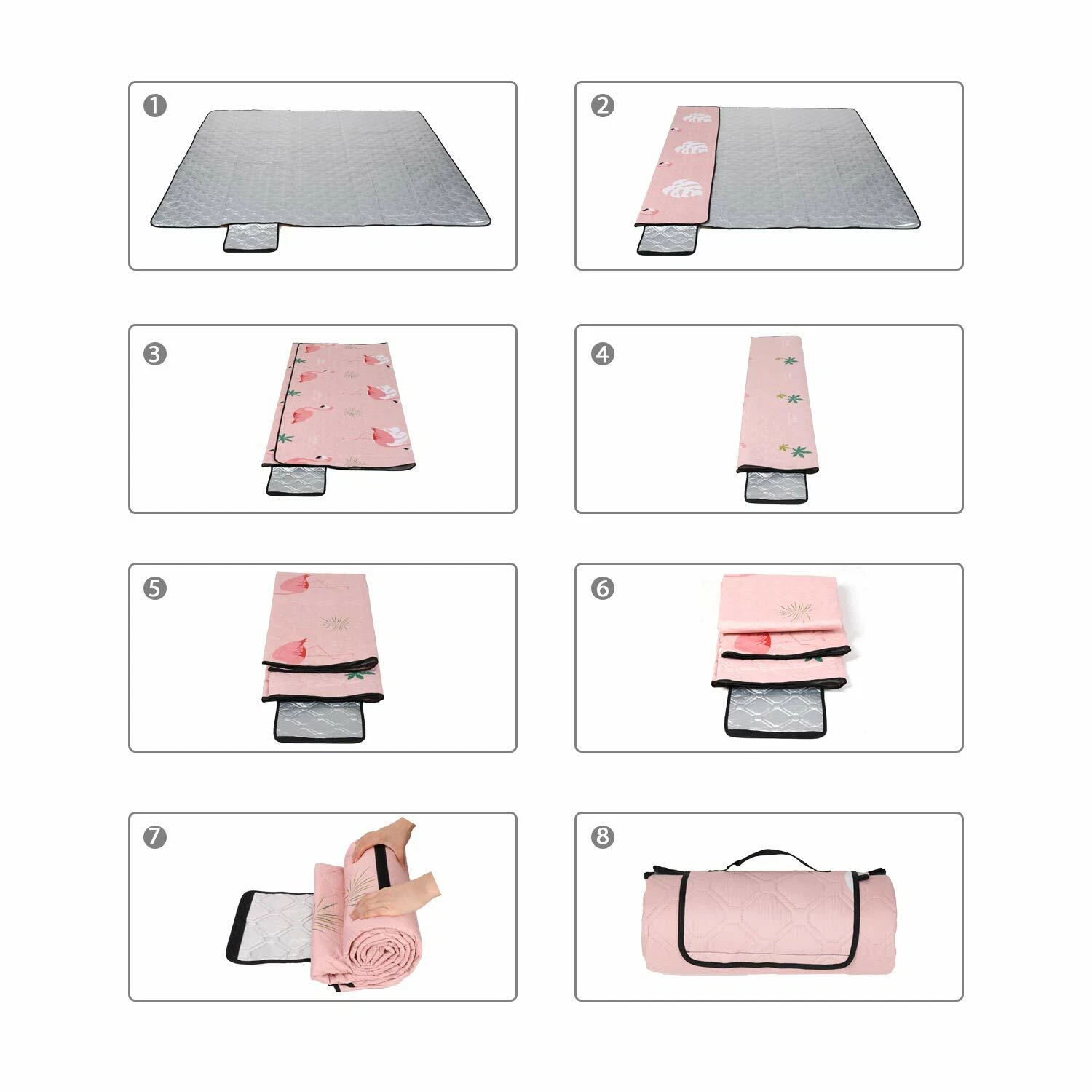 1

2

3

4

5

6

7

8