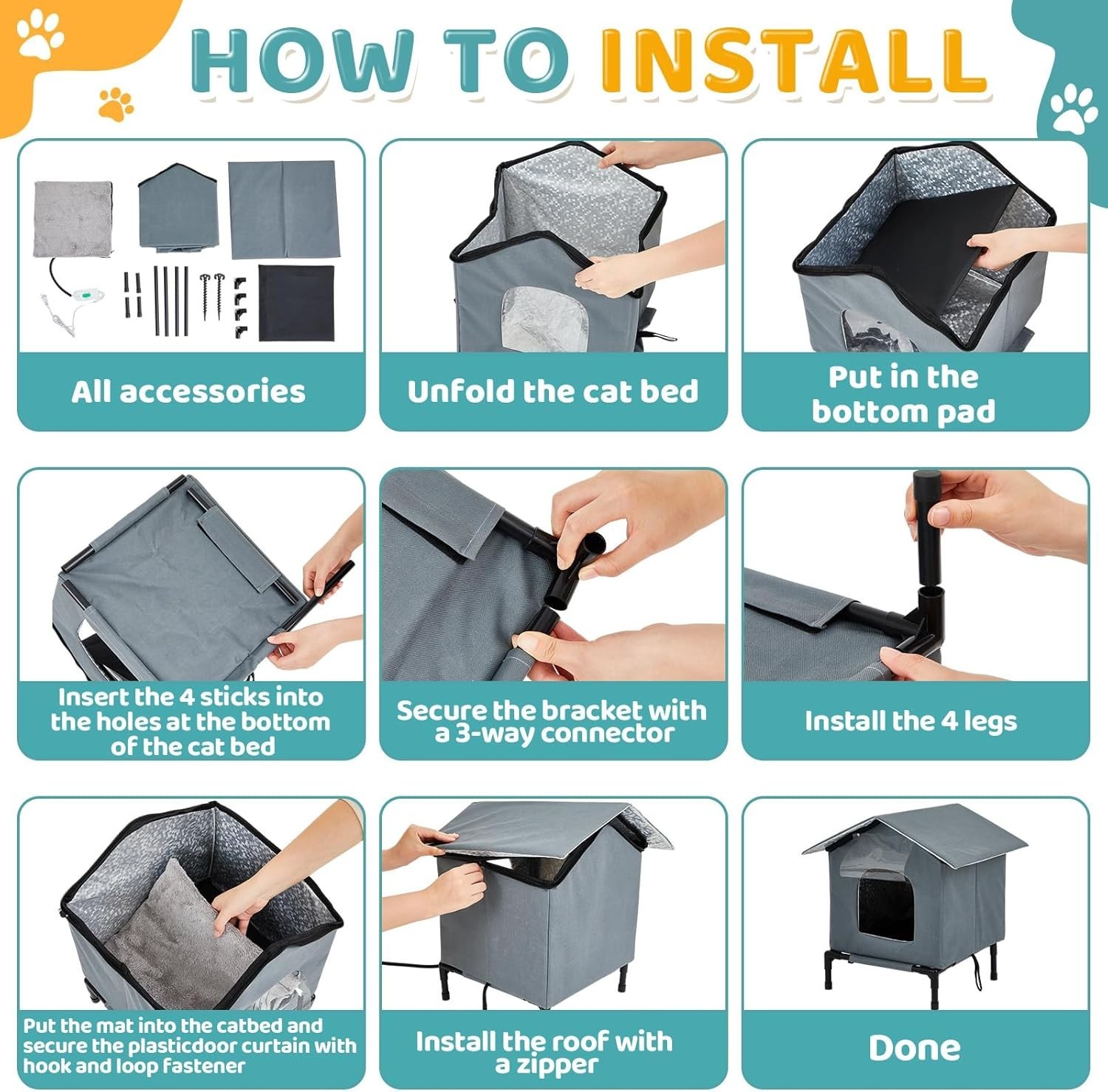 HOW TO INSTALL

All accessories

Unfold the cat bed

Put in the bottom pad

Insert the 4 sticks into the holes at the bottom of the cat bed

Secure the bracket with a 3-way connector

Install the 4 legs

Put the mat into the catbed and secure the plasticdoor curtain with hook and loop fastener

Install the roof with a zipper

Done