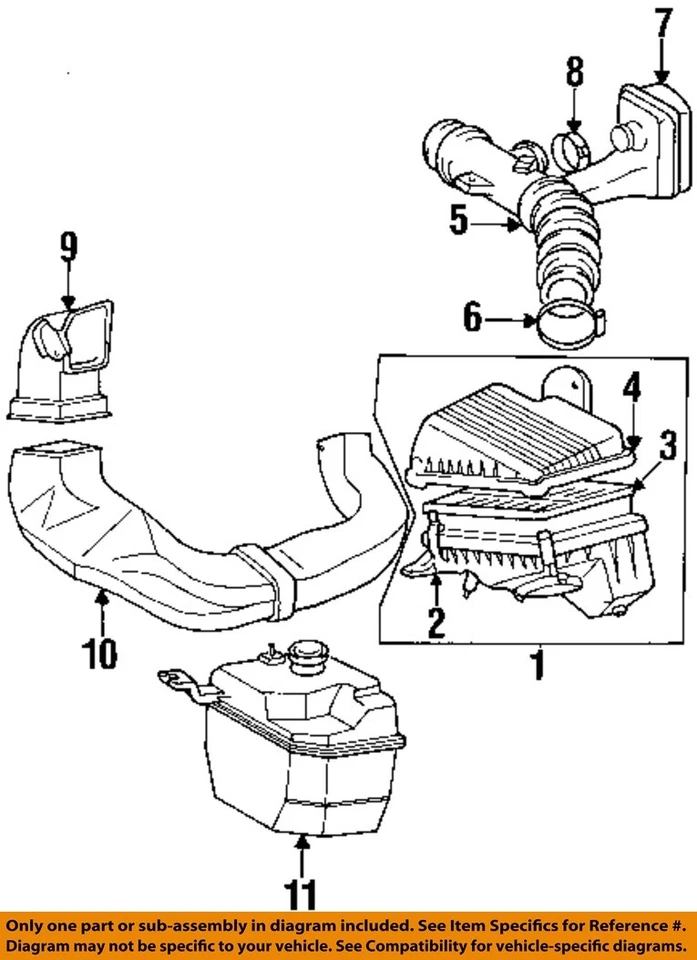 7
8
5
6
9
4
3
2
1
10
11

Only one part or sub-assembly in diagram included. See Item Specifics for Reference #. Diagram may not be specific to your vehicle. See Compatibility for vehicle-specific diagrams.