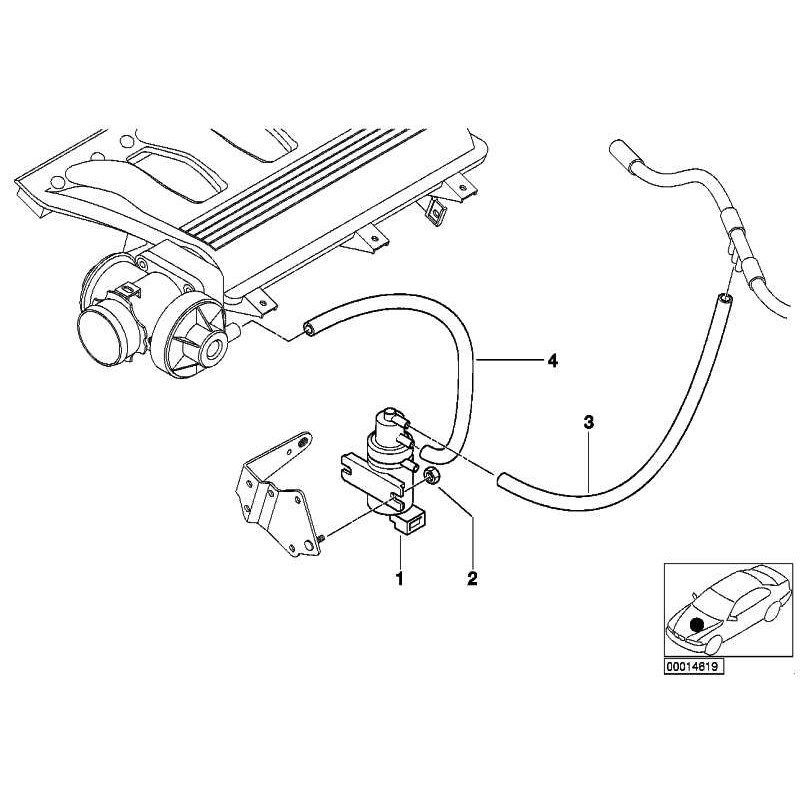 4

3

1

2

00014619