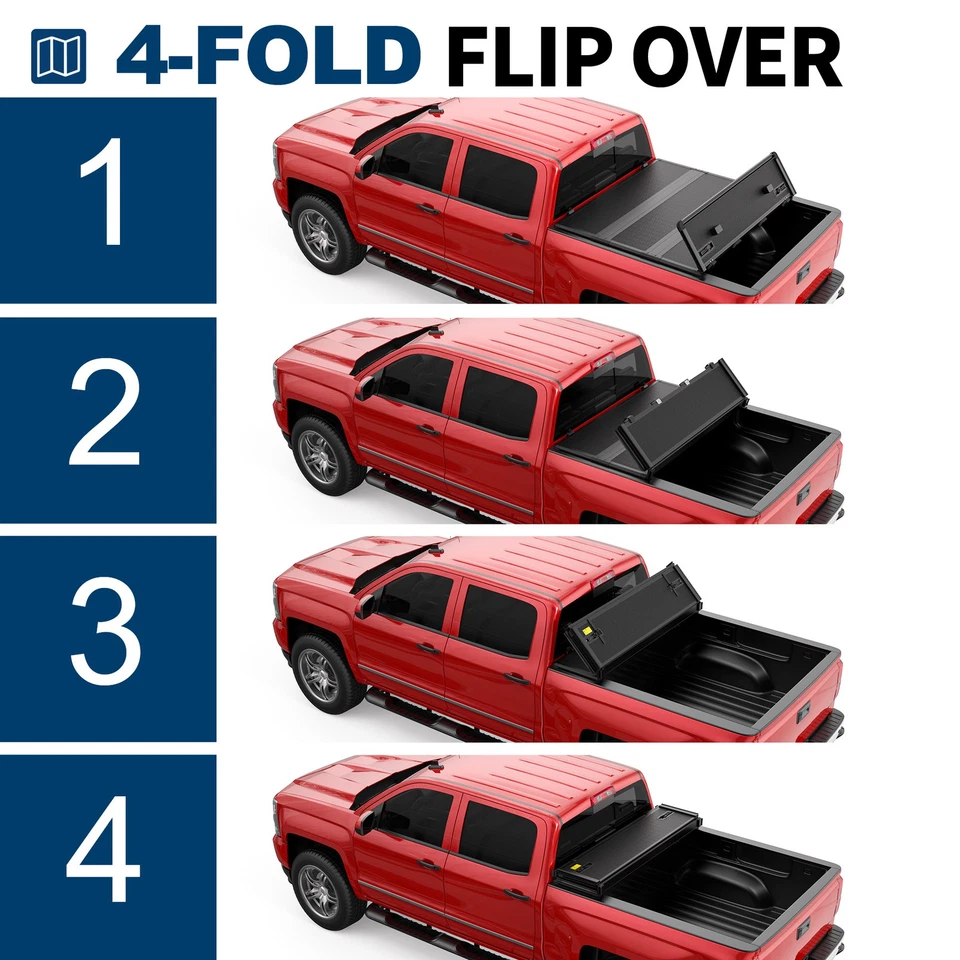 4-FOLD FLIP OVER

1

2

3

4