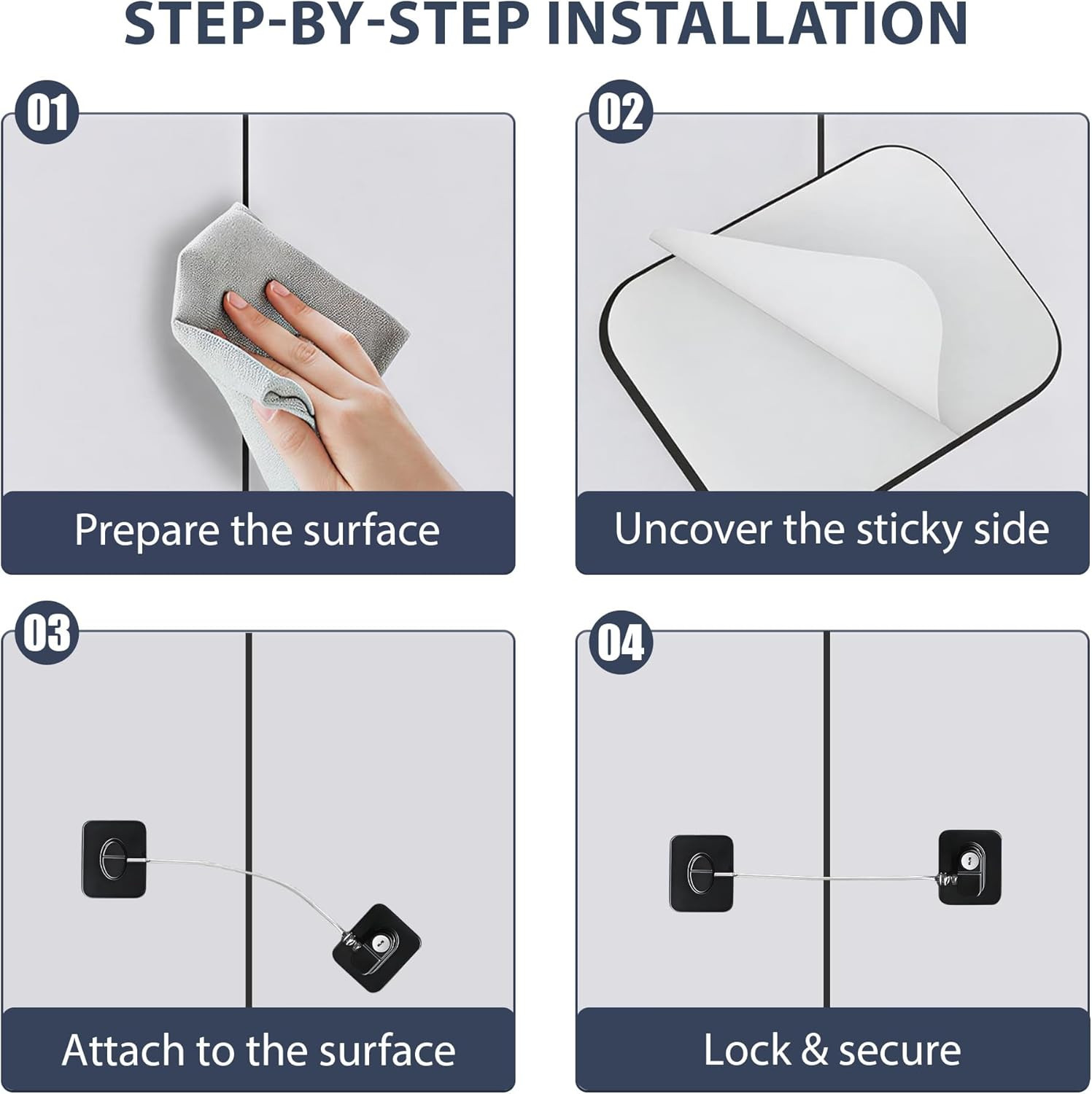 STEP-BY-STEP INSTALLATION

01

Prepare the surface

02

Uncover the sticky side

03

Attach to the surface

04

Lock & secure