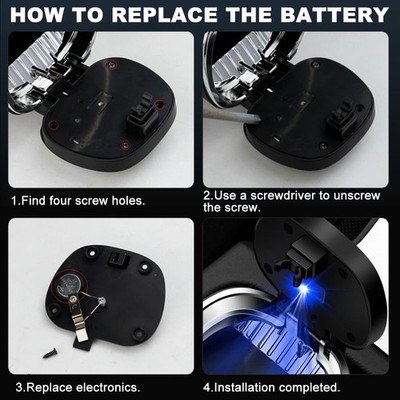 HOW TO REPLACE THE BATTERY

1.Find four screw holes.

2.Use a screwdriver to unscrew the screw.

3.Replace electronics.

4.Installation completed.