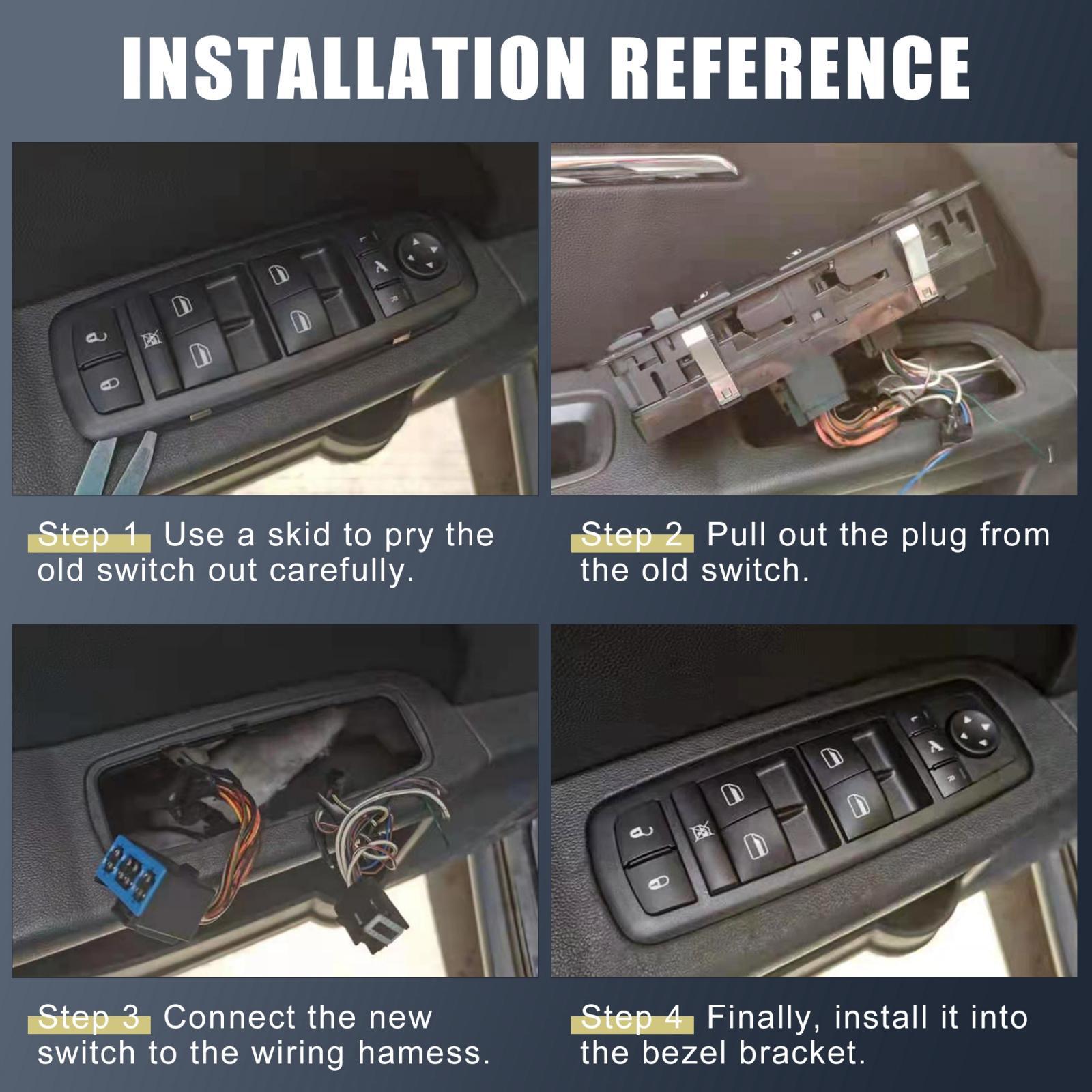 INSTALLATION REFERENCE

Step 1 Use a skid to pry the old switch out carefully.

Step 2 Pull out the plug from the old switch.

Step 3 Connect the new switch to the wiring hamess.

Step 4 Finally, install it into the bezel bracket.