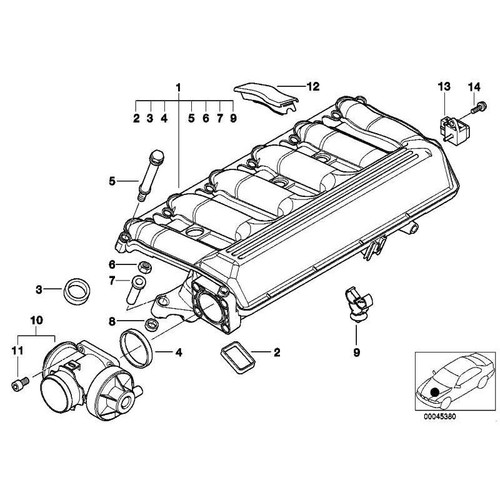 1
2 3 4 5 6 7 9
12
13
14
5
6
7
3
8
10
11
4
2
9
00045380