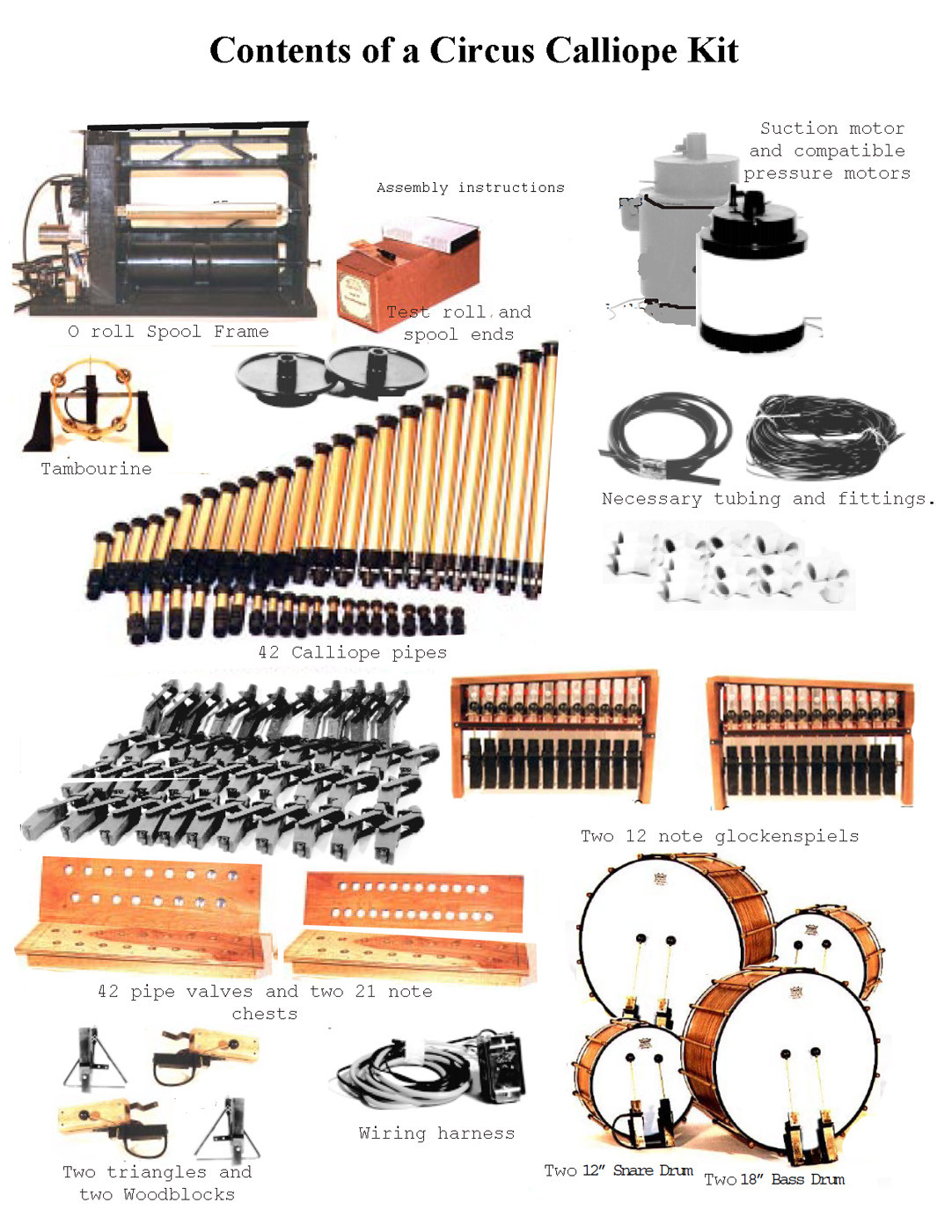 Contents of a Circus Calliope Kit

Assembly instructions

Suction motor and compatible pressure motors

O roll Spool Frame

Test roll and spool ends

Tambourine

Necessary tubing and fittings.

42 Calliope pipes

Two 12 note glockenspiels

42 pipe valves and two 21 note chests

Wiring harness

Two triangles and two Woodblocks

Two 12" Snare Drum

Two 18" Bass Drum