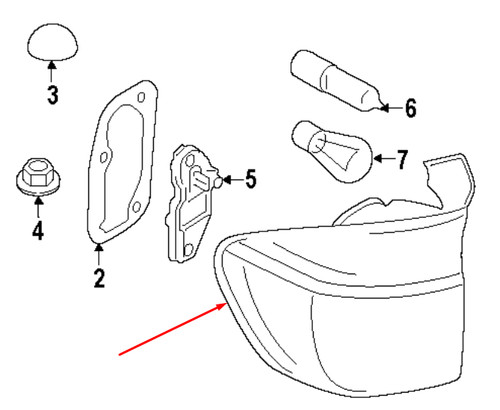 3
6
7
5
4
2