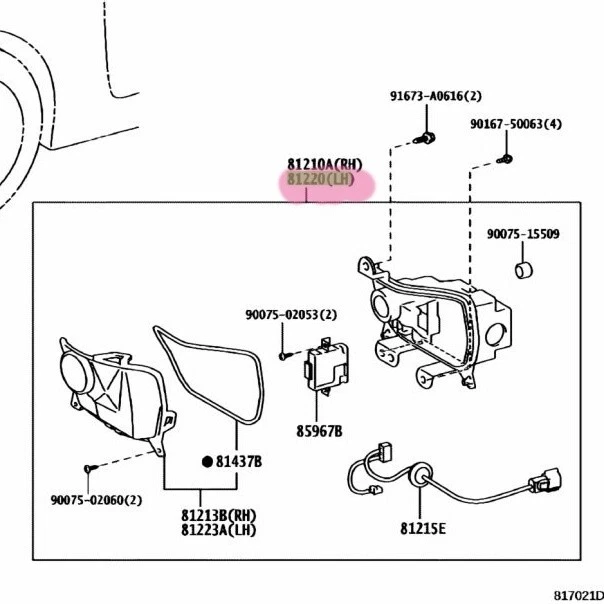 91673-A0616(2)

90167-50063(4)

81210A(RH)
81220(LH)

90075-15509

90075-02053(2)

85967B

81437B

90075-02060(2)

81213B(RH)
81223A(LH)

81215E

817021D