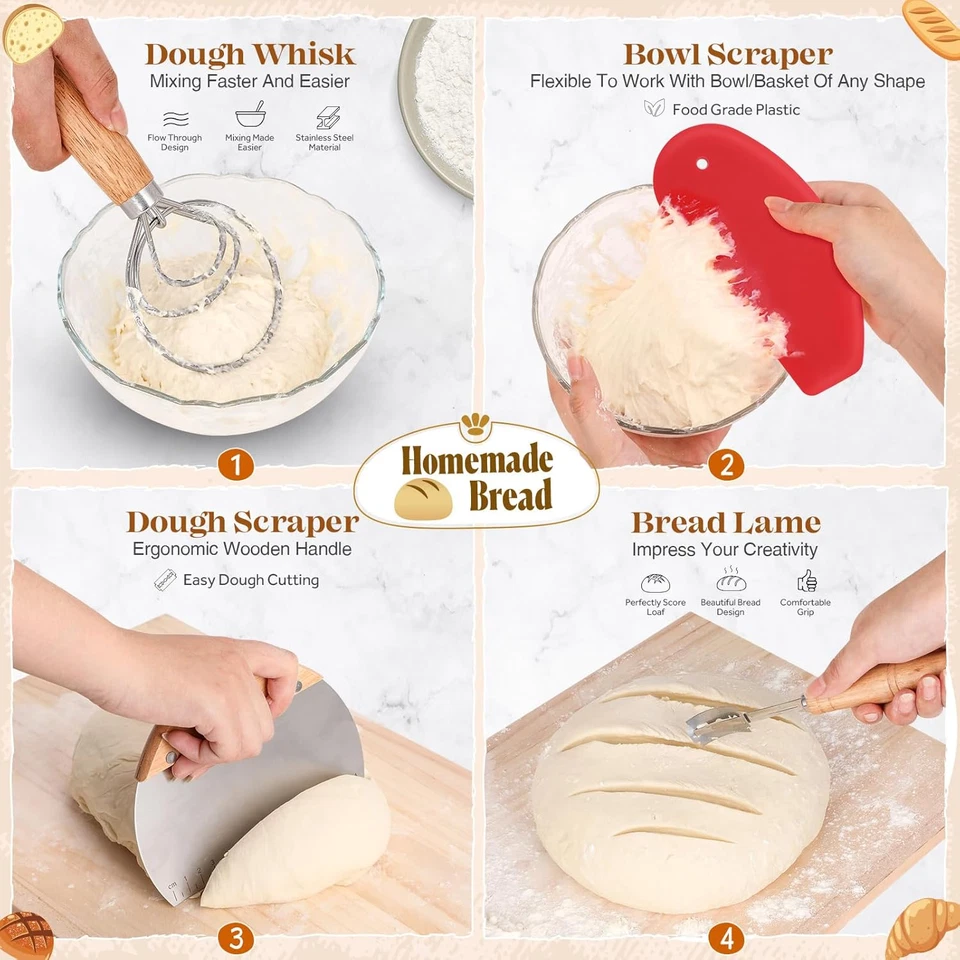 Dough Whisk
Mixing Faster And Easier

Flow Through Design

Mixing Made Easier

Stainless Steel Material

1

Bowl Scraper
Flexible To Work With Bowl/Basket Of Any Shape

Food Grade Plastic

2

Homemade Bread

Dough Scraper
Ergonomic Wooden Handle

Easy Dough Cutting

3

Bread Lame
Impress Your Creativity

Perfectly Score Loaf

Beautiful Bread Design

Comfortable Grip

4