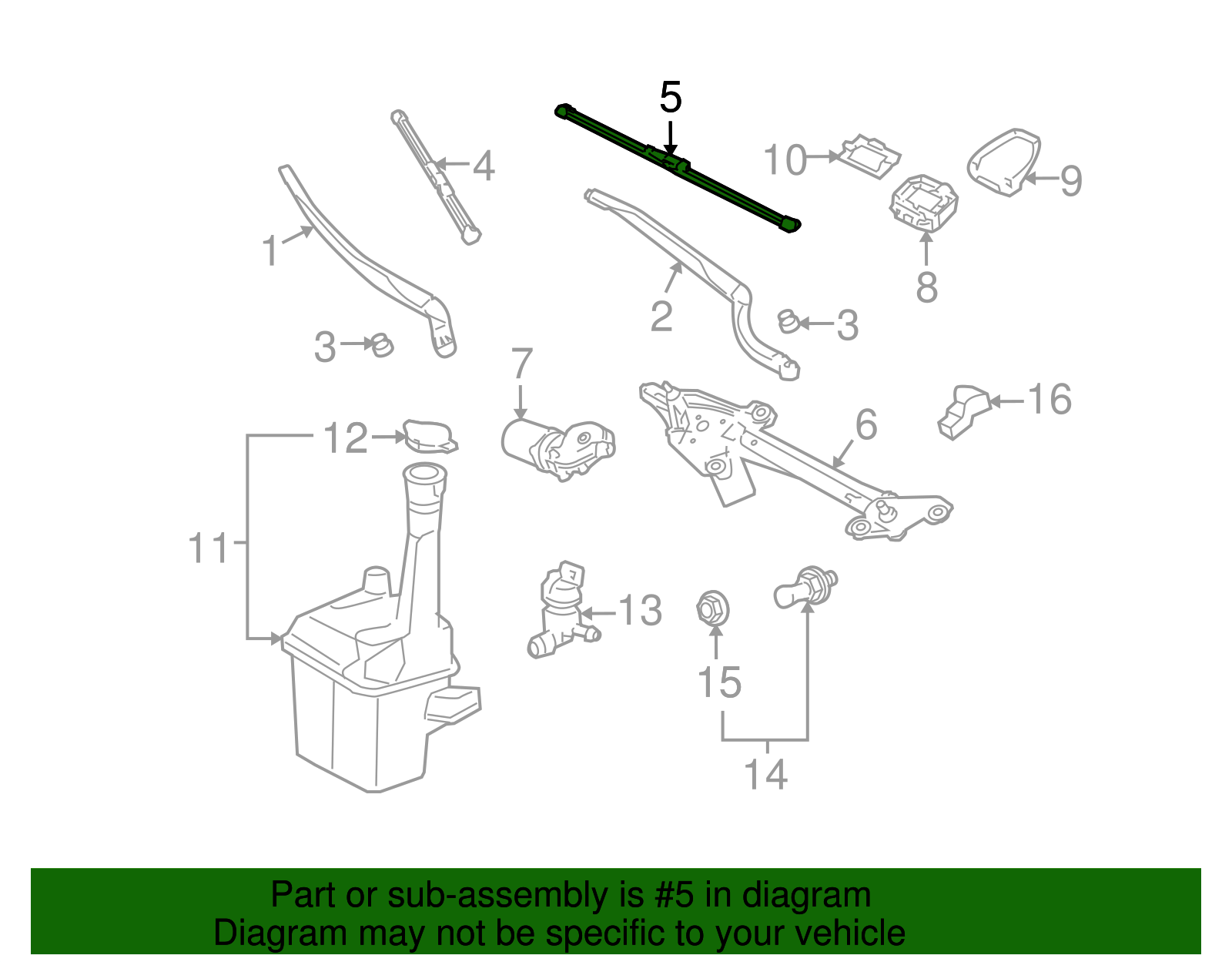 5
4
10
9
1
8
2
3
3
7
16
12
6
11
13
15
14

Part or sub-assembly is #5 in diagram
Diagram may not be specific to your vehicle