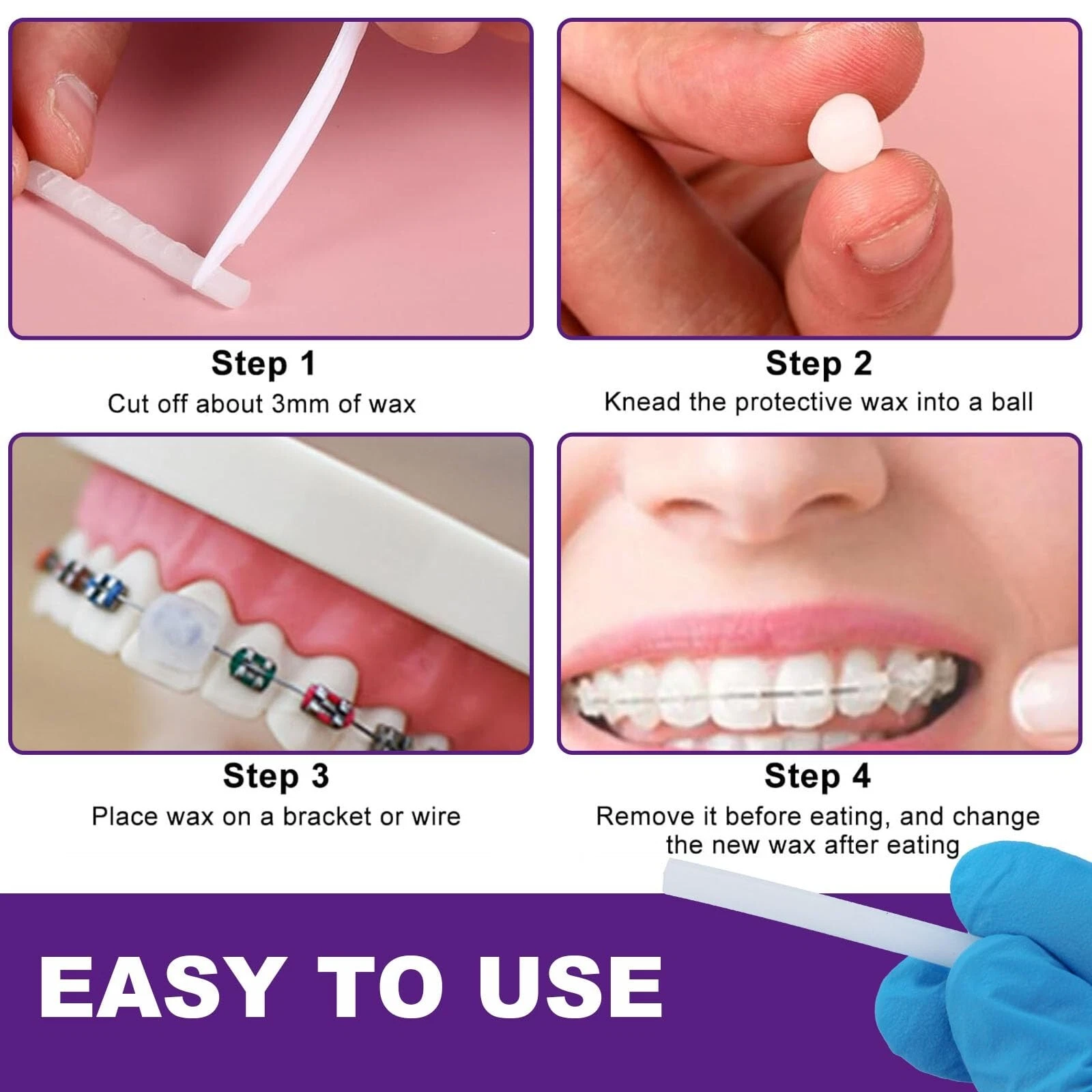 Step 1
Cut off about 3mm of wax

Step 2
Knead the protective wax into a ball

Step 3
Place wax on a bracket or wire

Step 4
Remove it before eating, and change the new wax after eating

EASY TO USE