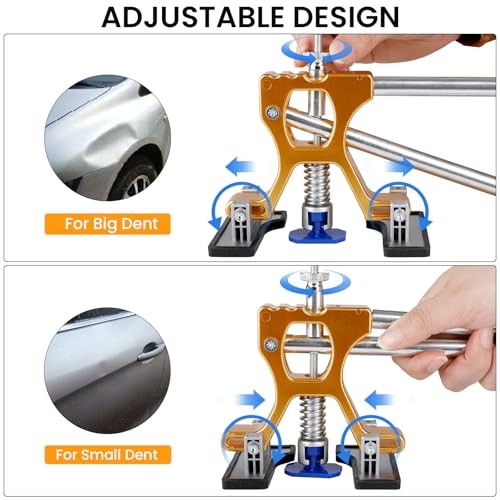 ADJUSTABLE DESIGN

For Big Dent

For Small Dent