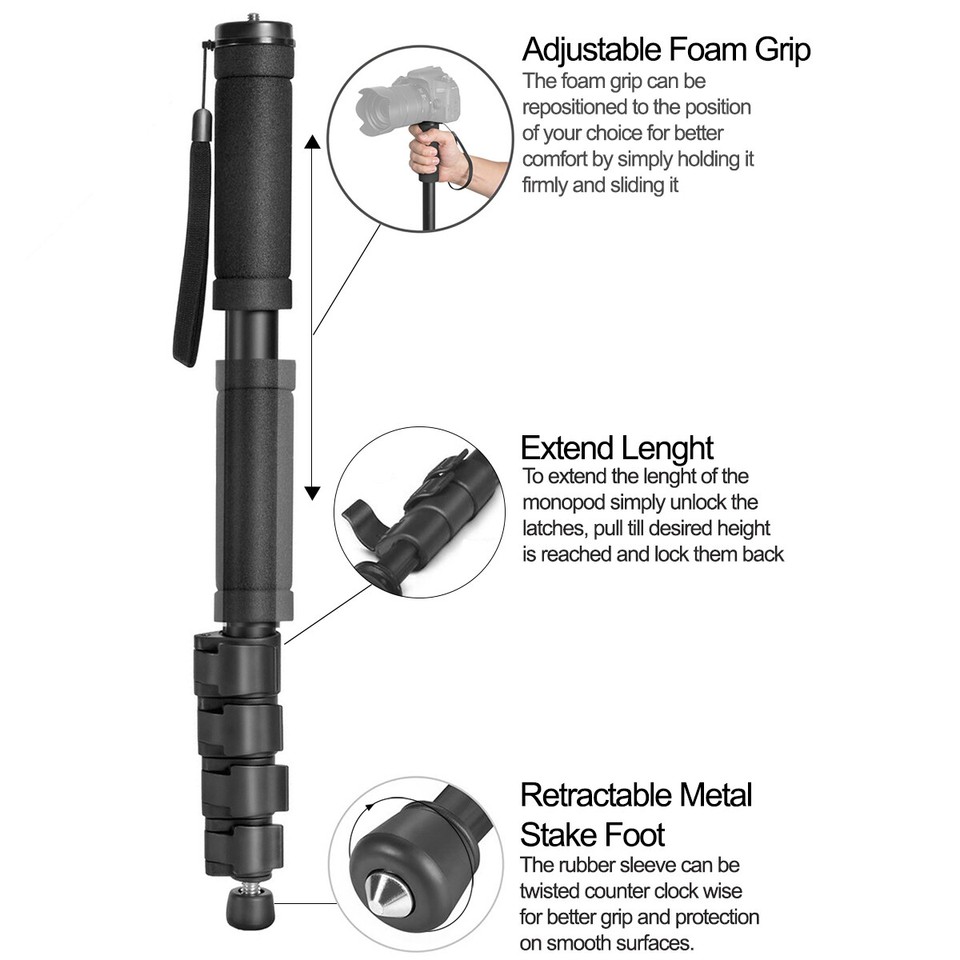 Adjustable Foam Grip
The foam grip can be repositioned to the position of your choice for better comfort by simply holding it firmly and sliding it

Extend Lenght
To extend the lenght of the monopod simply unlock the latches, pull till desired height is reached and lock them back

Retractable Metal Stake Foot
The rubber sleeve can be twisted counter clock wise for better grip and protection on smooth surfaces.