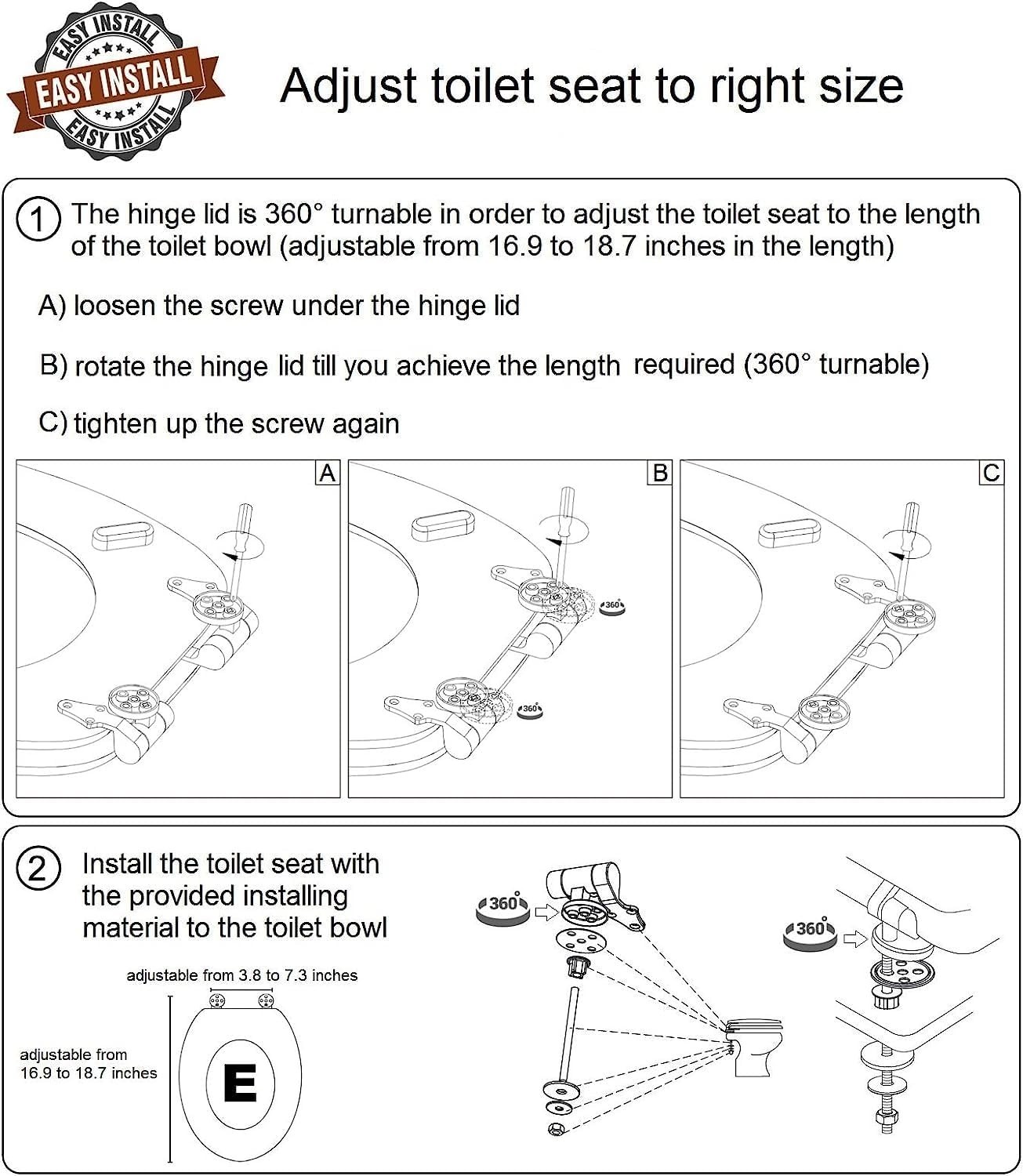 EASY INSTALL
EASY INSTALL
EASY INSTALL

Adjust toilet seat to right size

1 The hinge lid is 360° turnable in order to adjust the toilet seat to the length of the toilet bowl (adjustable from 16.9 to 18.7 inches in the length)

A) loosen the screw under the hinge lid

B) rotate the hinge lid till you achieve the length required (360° turnable)

C) tighten up the screw again

A

B

360°

360°

C

2 Install the toilet seat with the provided installing material to the toilet bowl

adjustable from 3.8 to 7.3 inches

adjustable from 16.9 to 18.7 inches

E

360°

360°