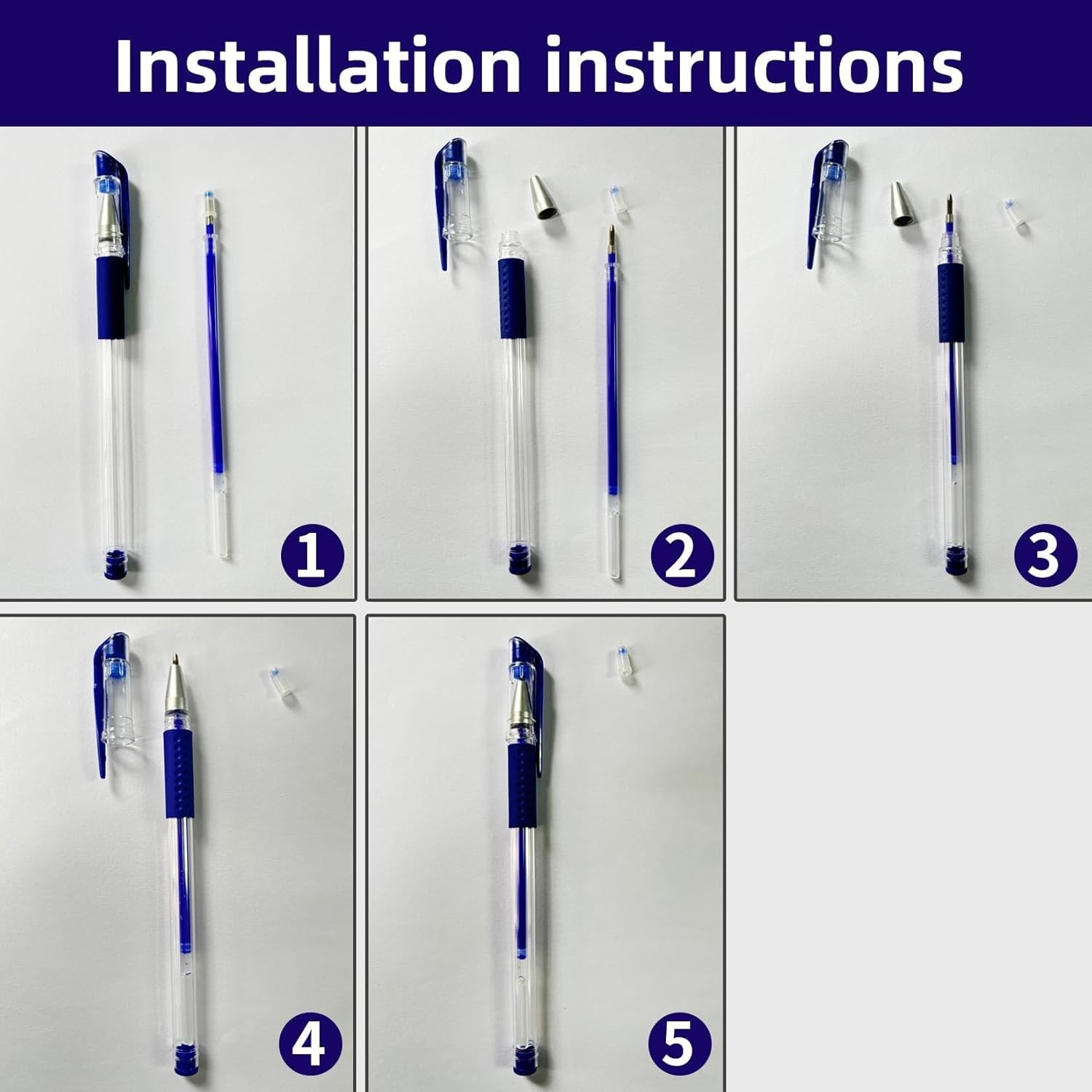 Installation instructions

1

2

3

4

5