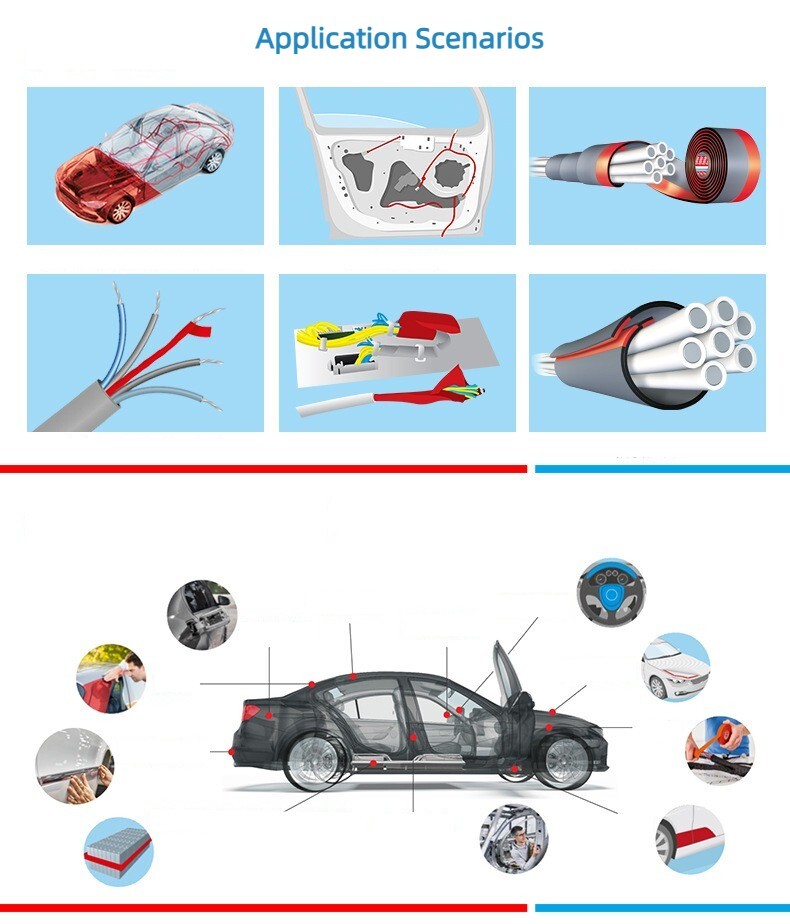 Application Scenarios