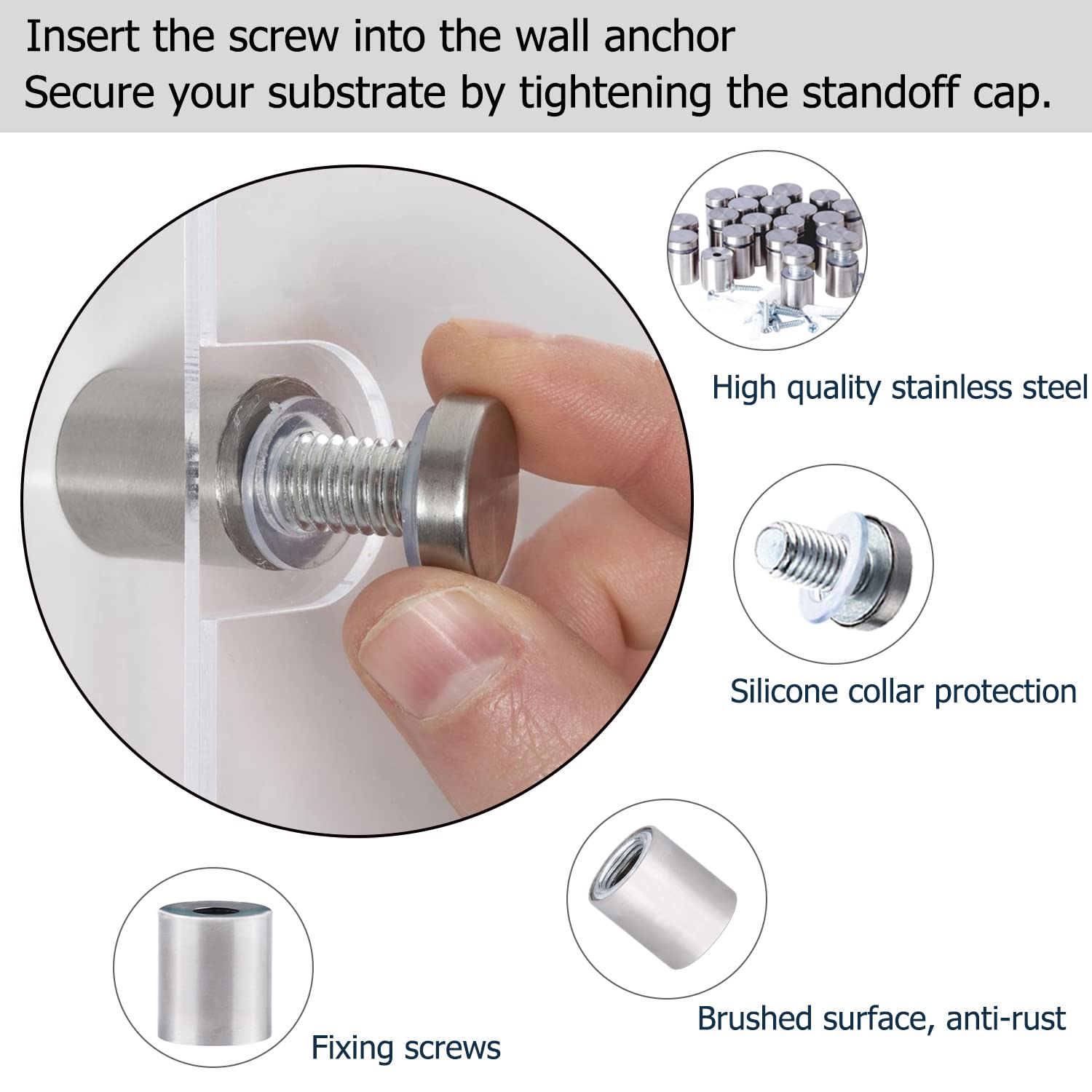 Insert the screw into the wall anchor
Secure your substrate by tightening the standoff cap.

High quality stainless steel

Silicone collar protection

Brushed surface, anti-rust

Fixing screws