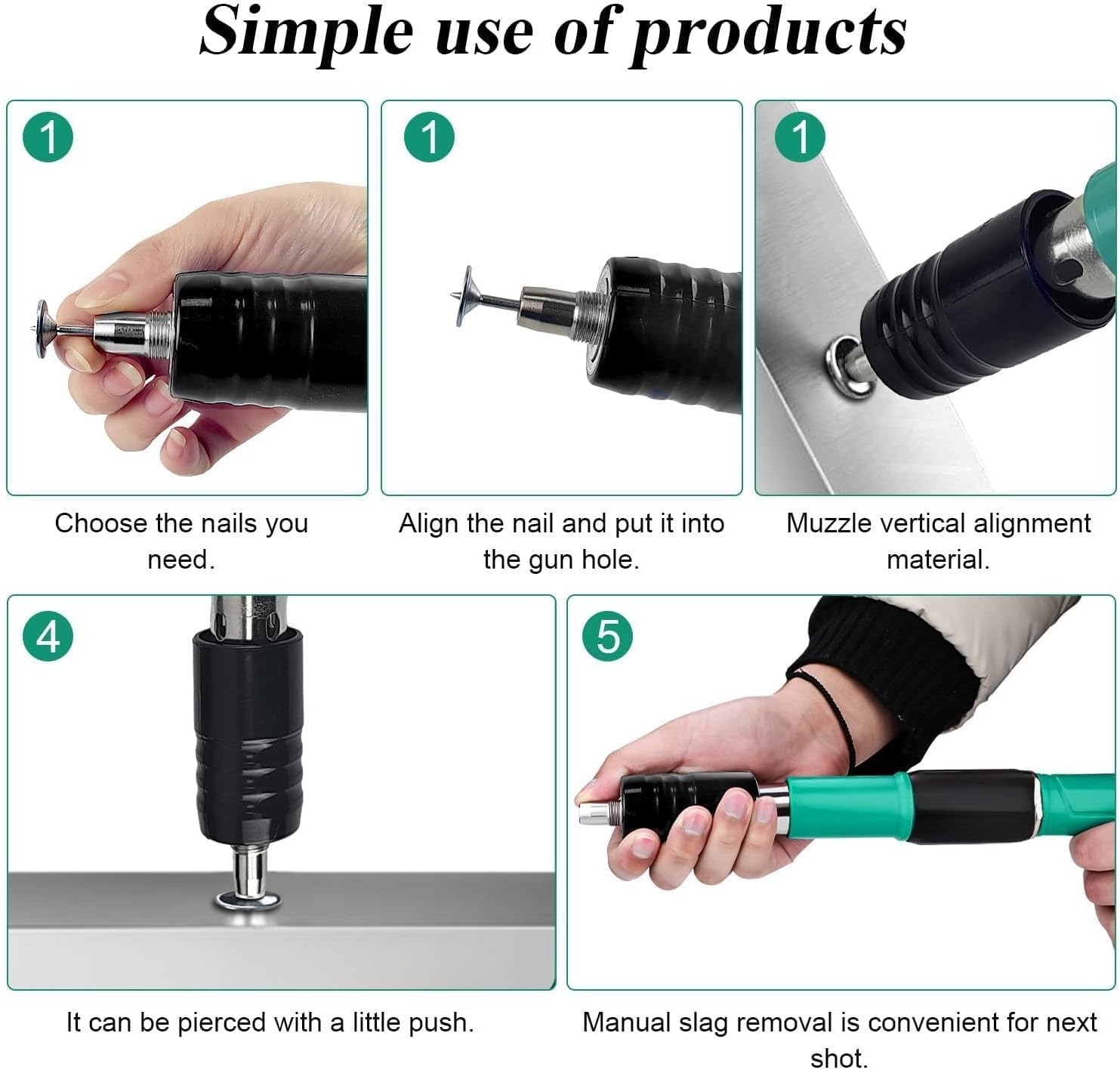 Simple use of products

1

Choose the nails you need.

1

Align the nail and put it into the gun hole.

1

Muzzle vertical alignment material.

4

It can be pierced with a little push.

5

Manual slag removal is convenient for next shot.