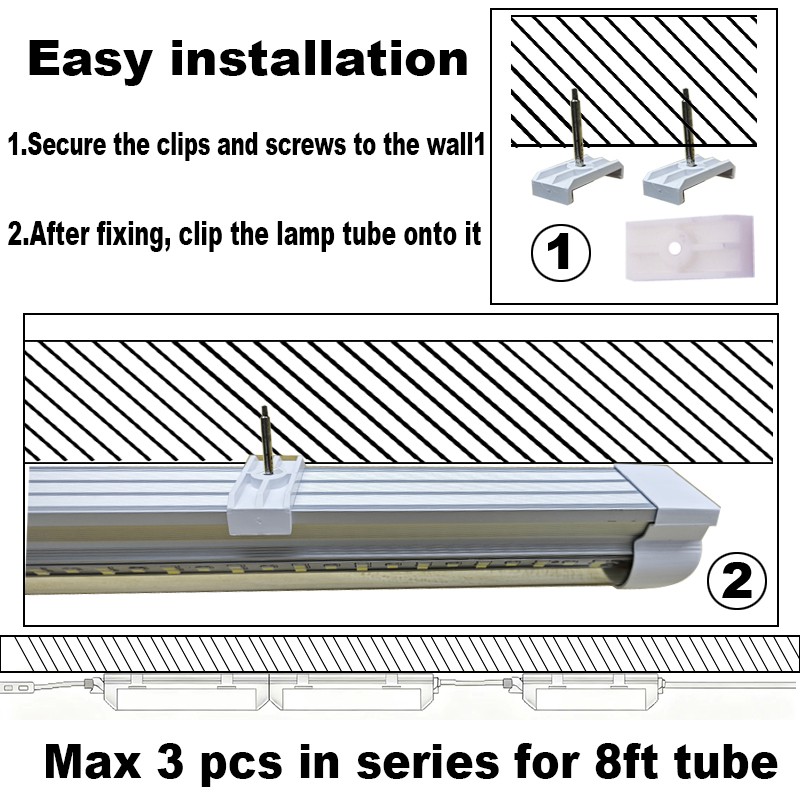 Easy installation

1.Secure the clips and screws to the wall1

2.After fixing, clip the lamp tube onto it

①

②

Max 3 pcs in series for 8ft tube