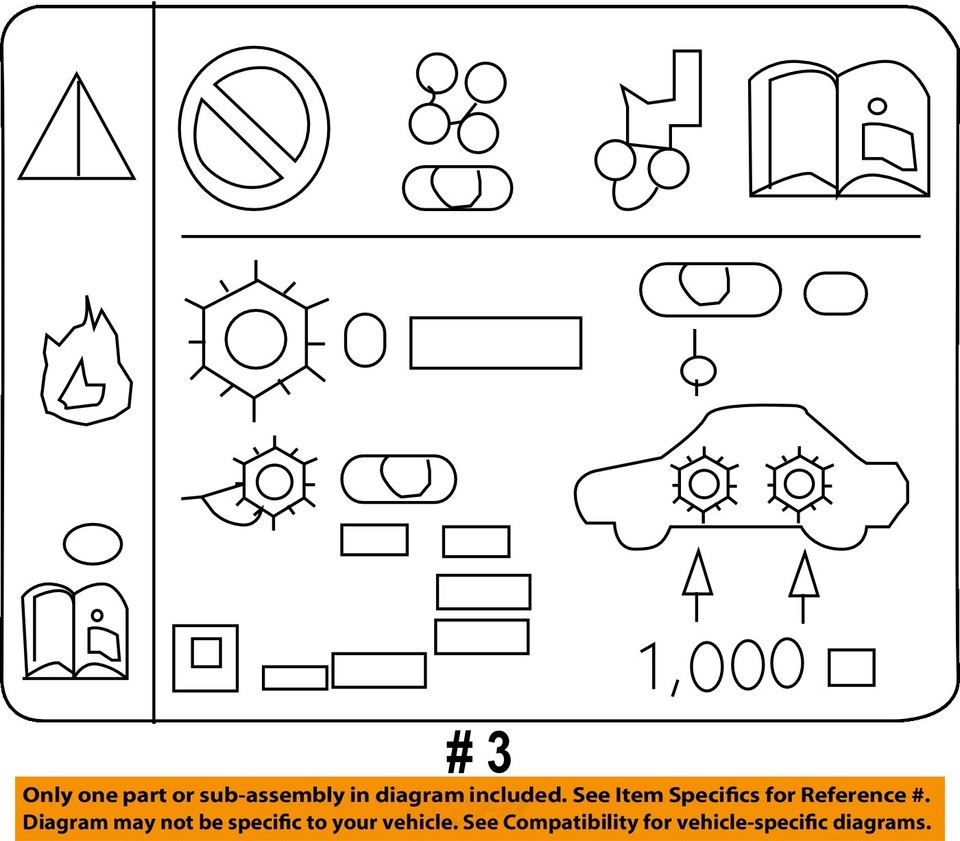 1,000

# 3

Only one part or sub-assembly in diagram included. See Item Specifics for Reference #. Diagram may not be specific to your vehicle. See Compatibility for vehicle-specific diagrams.