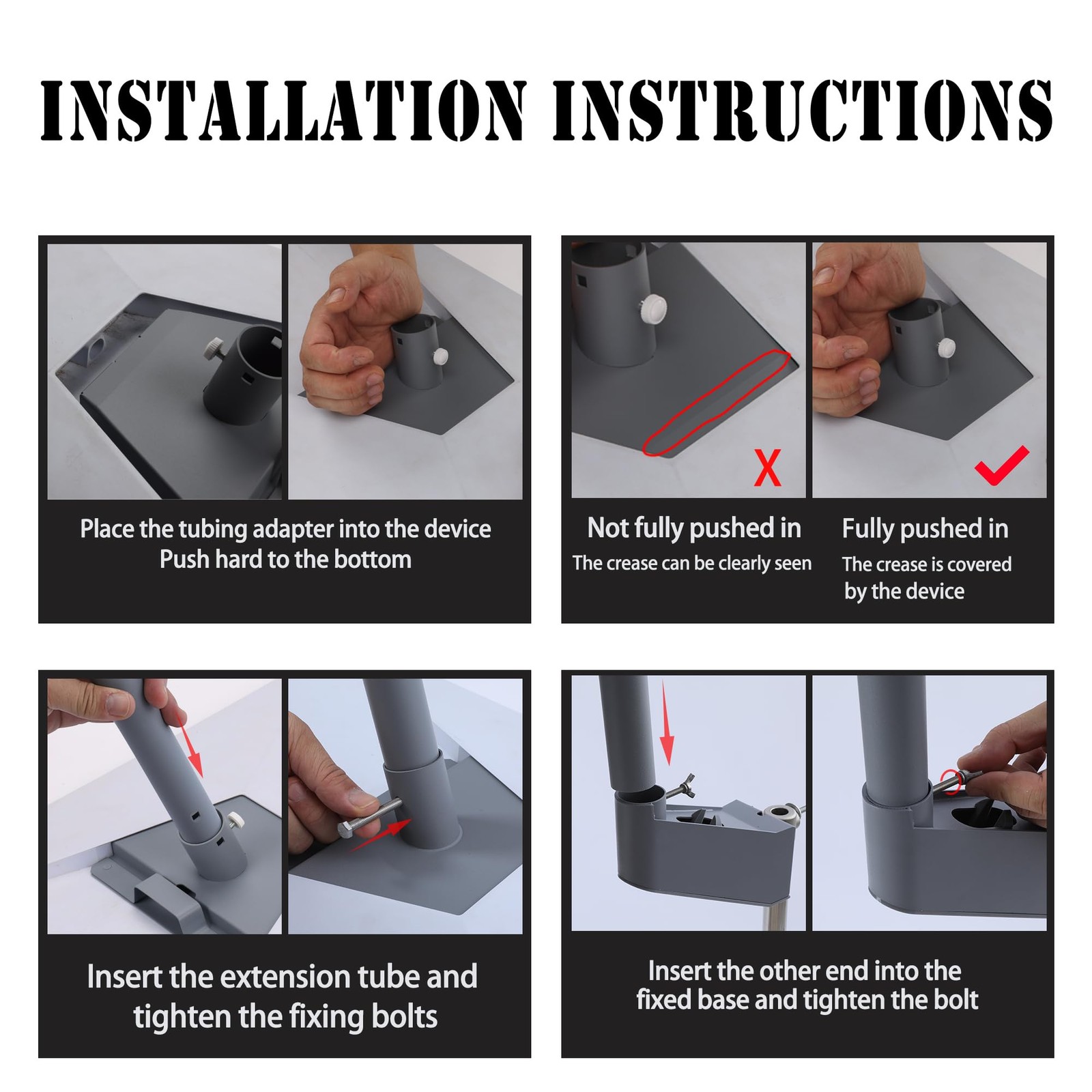 INSTALLATION INSTRUCTIONS

Place the tubing adapter into the device
Push hard to the bottom

X

Not fully pushed in
The crease can be clearly seen

Fully pushed in
The crease is covered by the device

Insert the extension tube and tighten the fixing bolts

Insert the other end into the fixed base and tighten the bolt