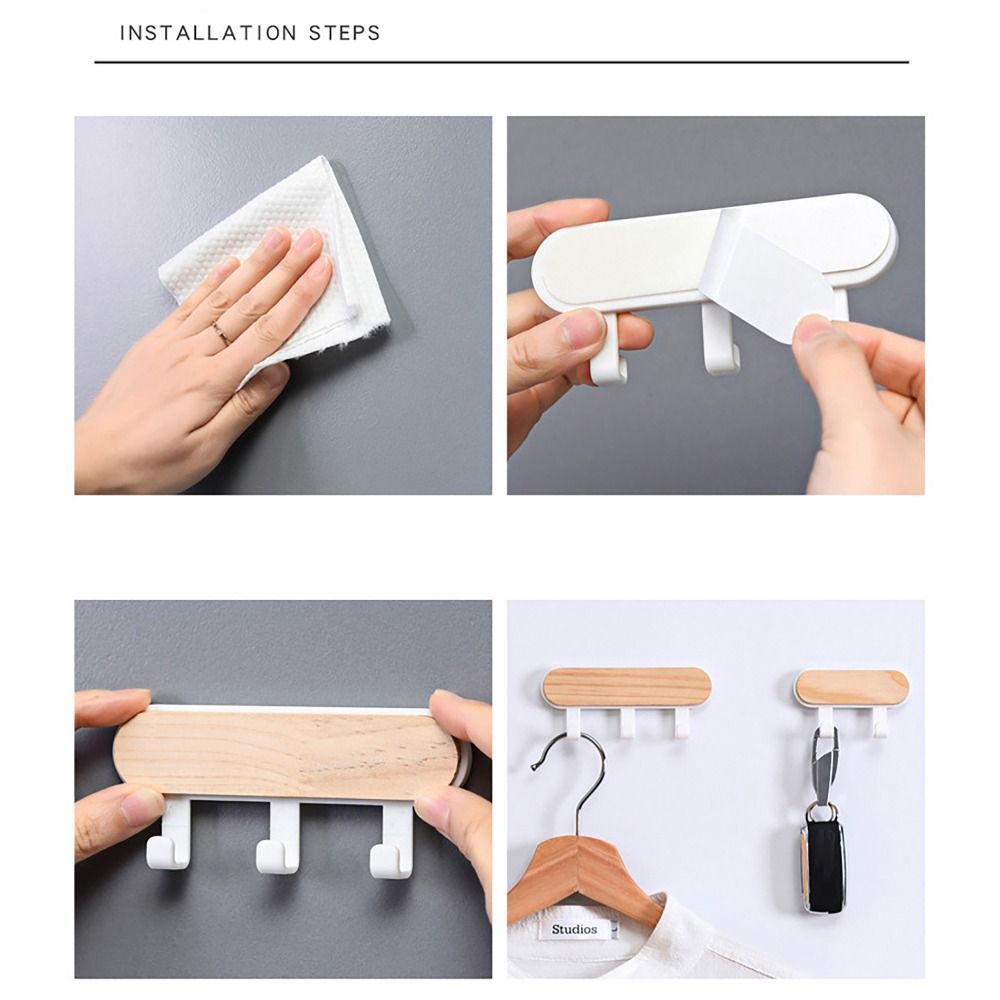 INSTALLATION STEPS

Studios