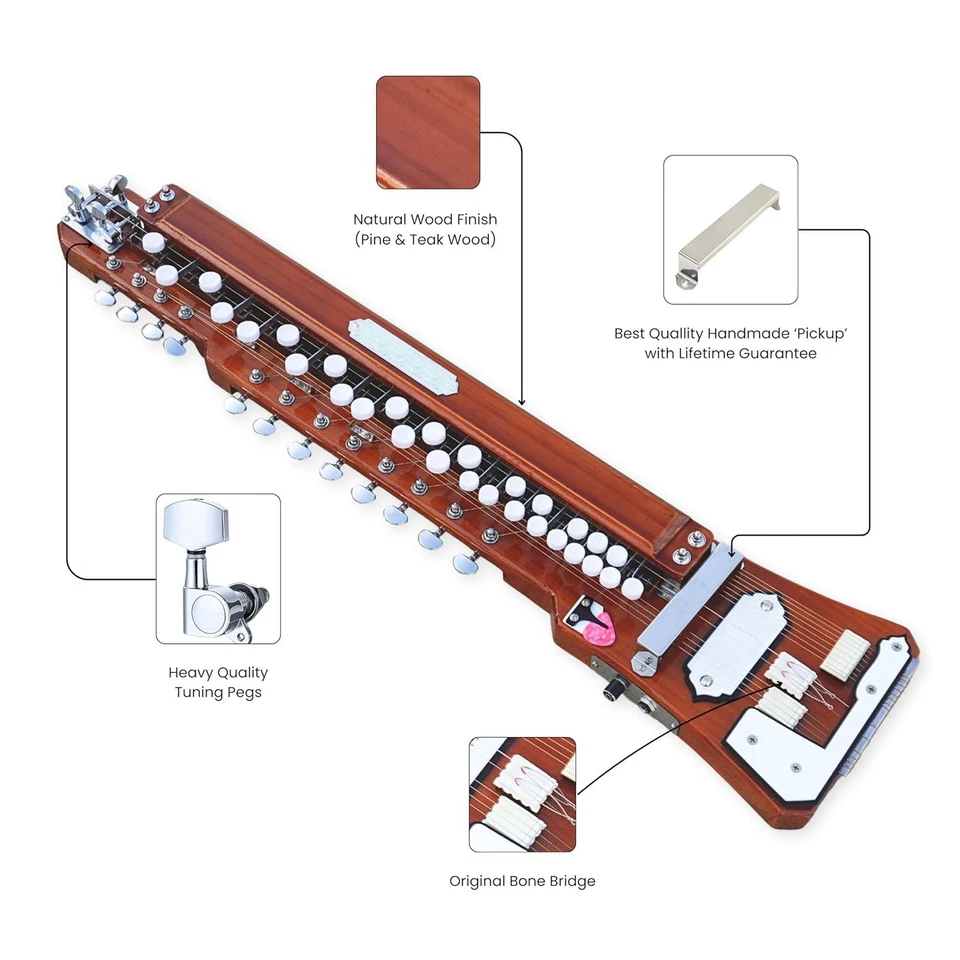 Natural Wood Finish
(Pine & Teak Wood)

Best Quallity Handmade 'Pickup'
with Lifetime Guarantee

Heavy Quality
Tuning Pegs

Original Bone Bridge