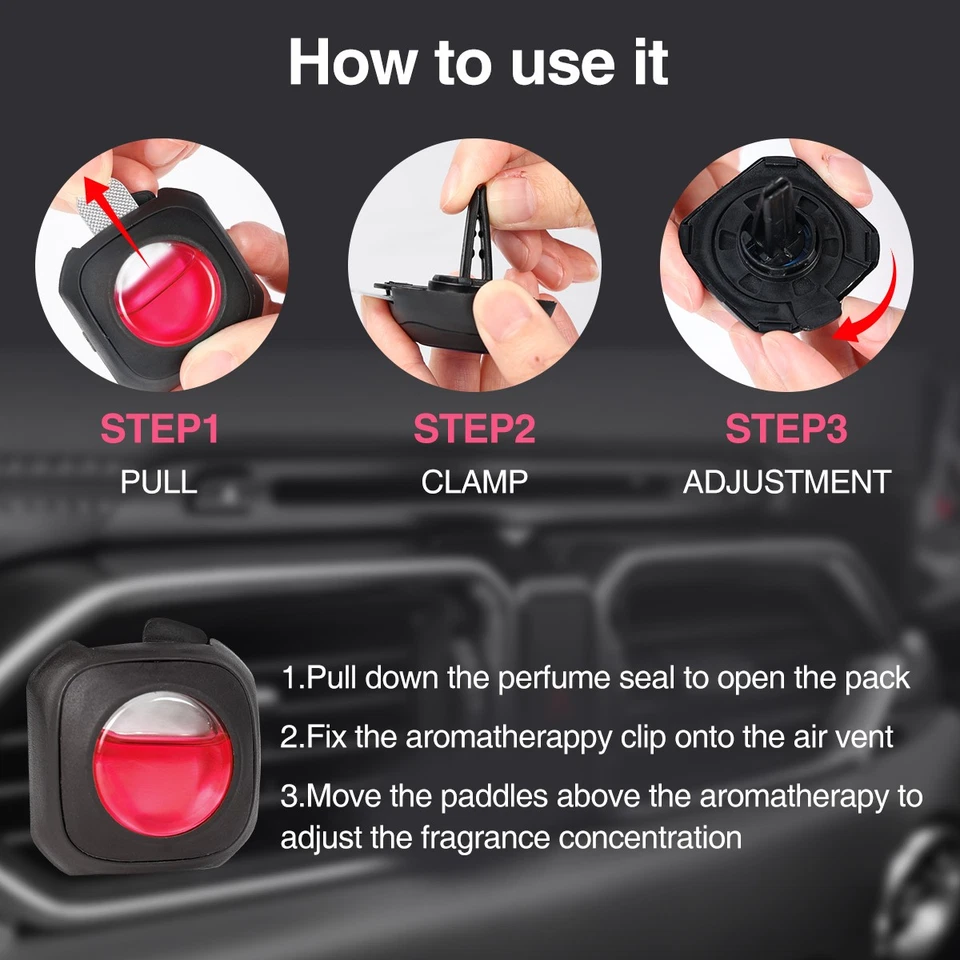 How to use it

STEP1
PULL

STEP2
CLAMP

STEP3
ADJUSTMENT

1.Pull down the perfume seal to open the pack

2.Fix the aromatherappy clip onto the air vent

3.Move the paddles above the aromatherapy to adjust the fragrance concentration