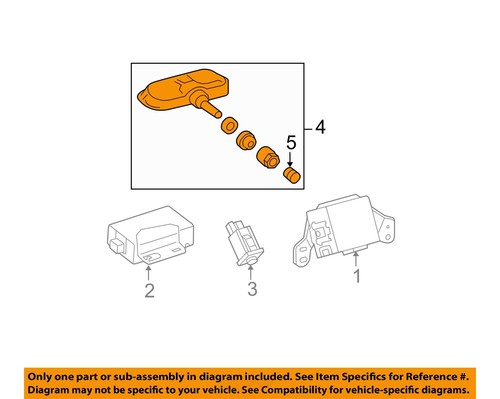 4

5

2

3

1

Only one part or sub-assembly in diagram included. See Item Specifics for Reference #. Diagram may not be specific to your vehicle. See Compatibility for vehicle-specific diagrams.