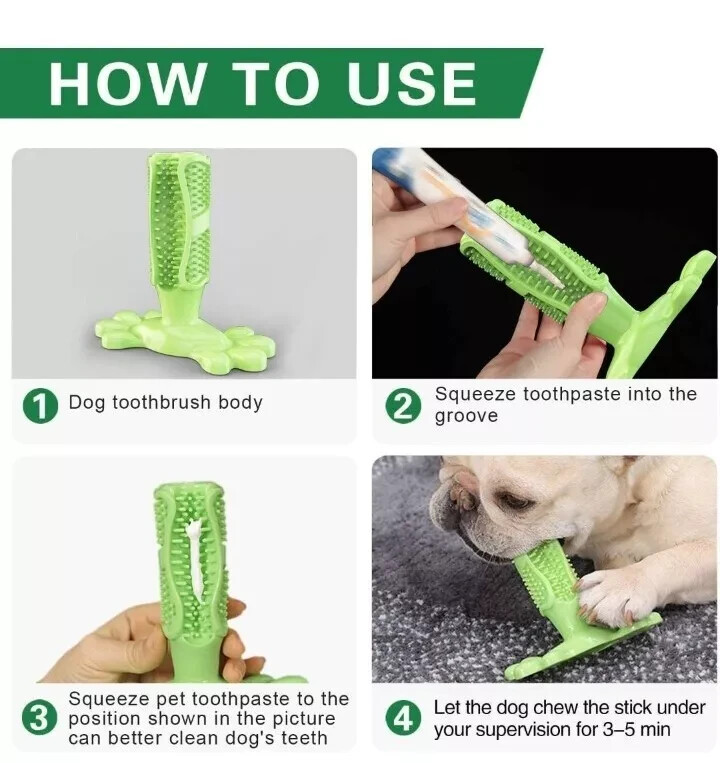 HOW TO USE

1 Dog toothbrush body

2 Squeeze toothpaste into the groove

3 Squeeze pet toothpaste to the position shown in the picture can better clean dog's teeth

4 Let the dog chew the stick under your supervision for 3–5 min