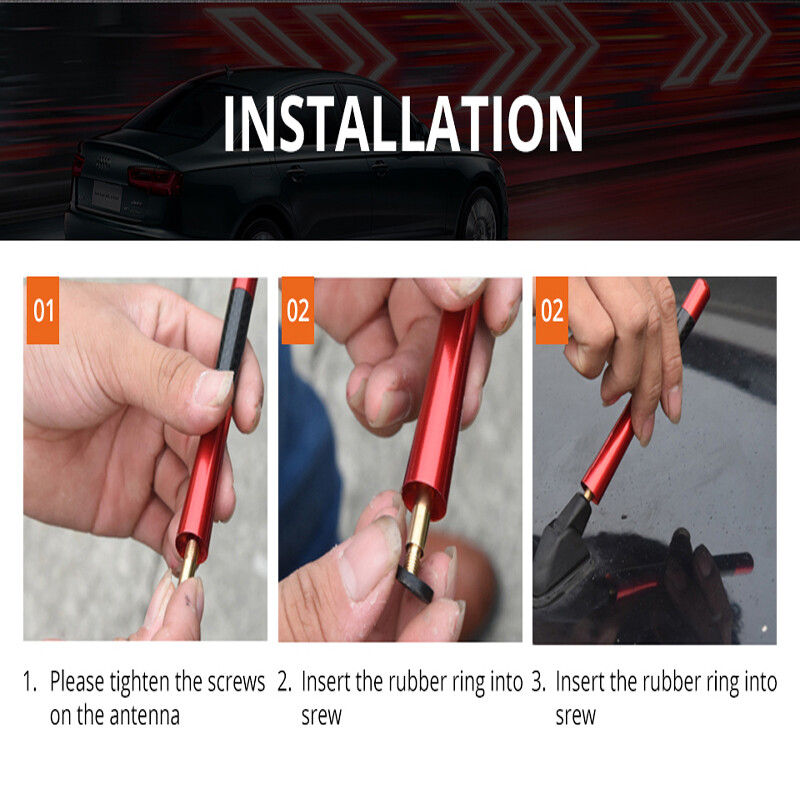 INSTALLATION

01

02

02

1. Please tighten the screws on the antenna

2. Insert the rubber ring into srew

3. Insert the rubber ring into srew