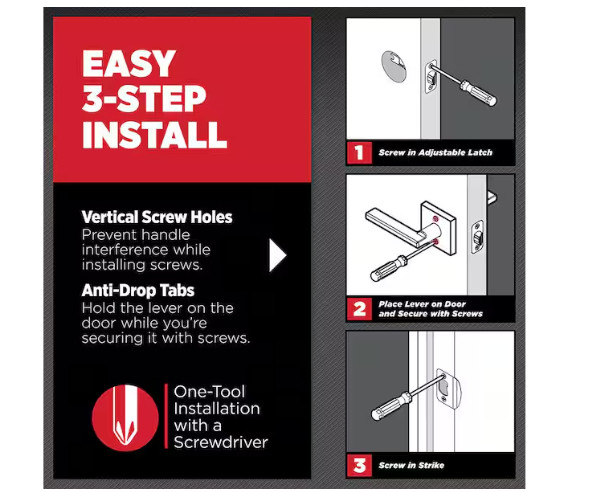 EASY 3-STEP INSTALL

Vertical Screw Holes
Prevent handle interference while installing screws.

Anti-Drop Tabs
Hold the lever on the door while you're securing it with screws.

One-Tool Installation with a Screwdriver

1 Screw in Adjustable Latch

2 Place Lever on Door and Secure with Screws

3 Screw in Strike