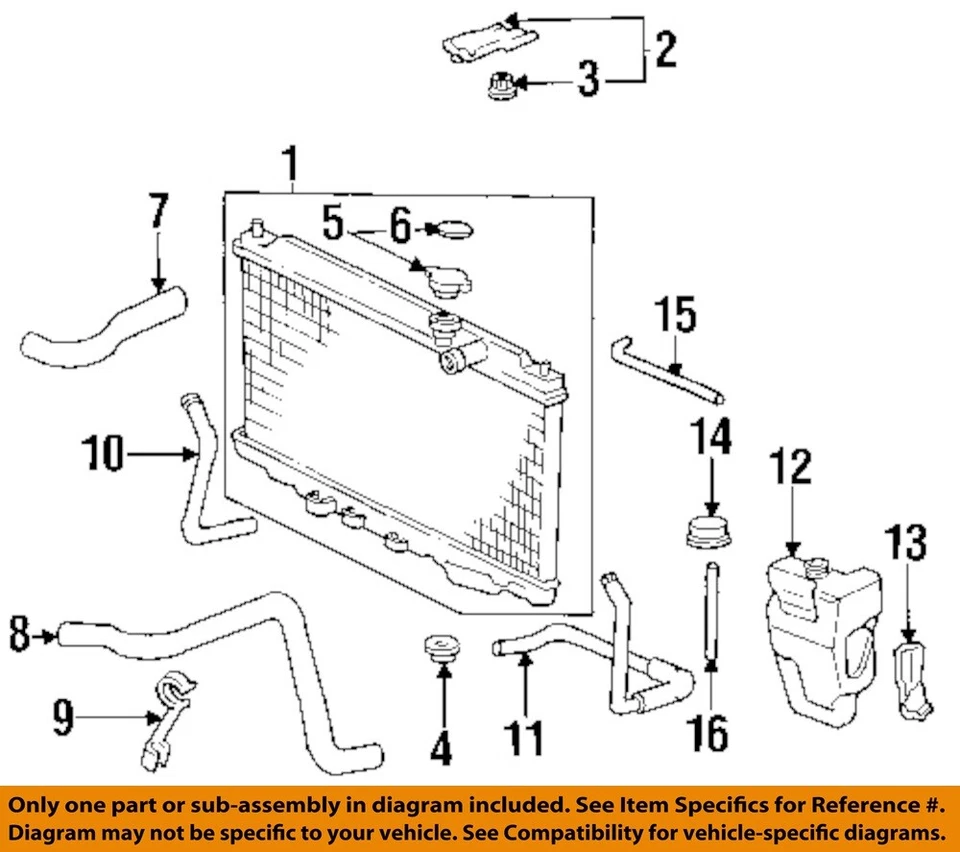 2
3
1
7
5
6
15
10
14
12
13
8
9
4
11
16

Only one part or sub-assembly in diagram included. See Item Specifics for Reference #. Diagram may not be specific to your vehicle. See Compatibility for vehicle-specific diagrams.