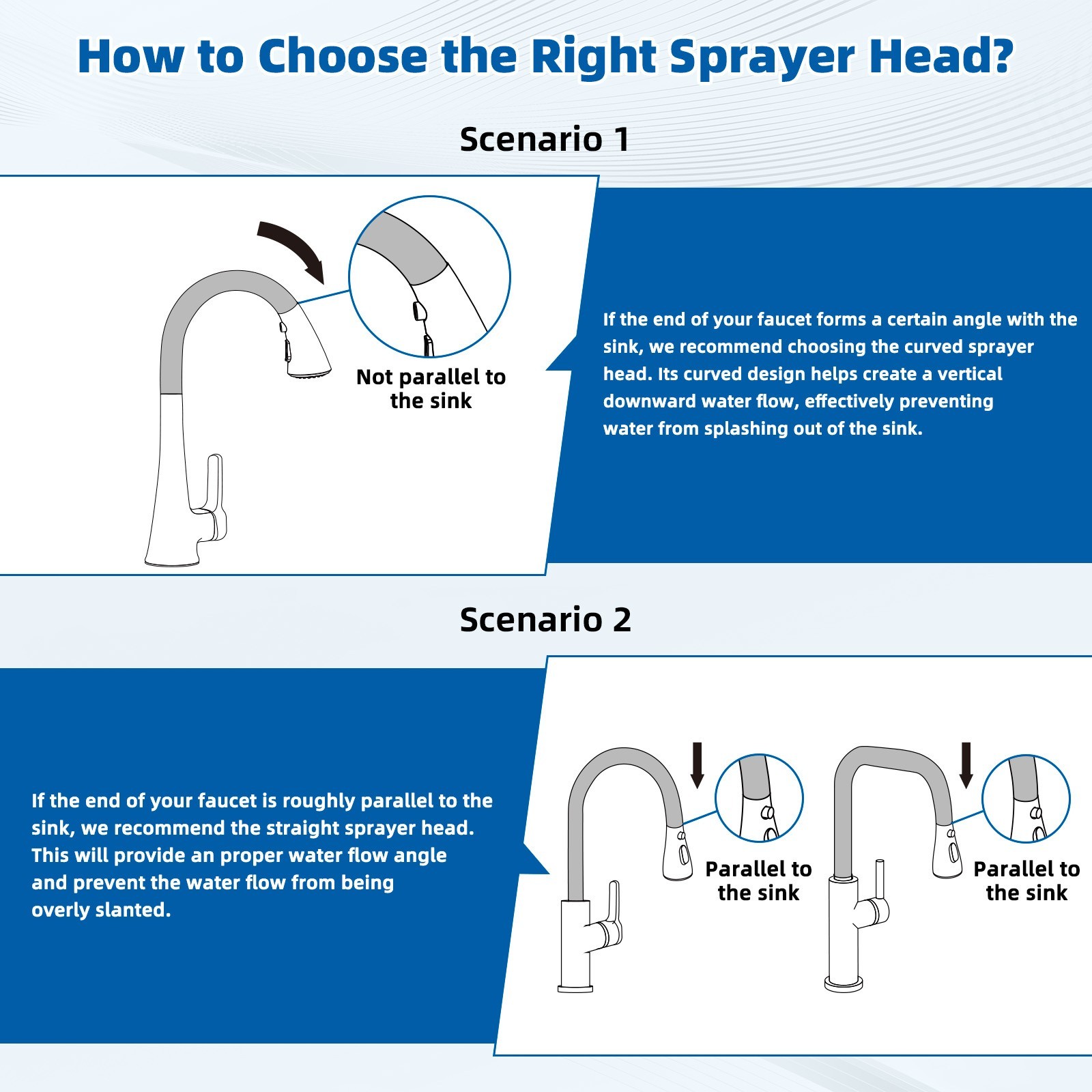 How to Choose the Right Sprayer Head?

Scenario 1

Not parallel to the sink

If the end of your faucet forms a certain angle with the sink, we recommend choosing the curved sprayer head. Its curved design helps create a vertical downward water flow, effectively preventing water from splashing out of the sink.

Scenario 2

If the end of your faucet is roughly parallel to the sink, we recommend the straight sprayer head. This will provide an proper water flow angle and prevent the water flow from being overly slanted.

Parallel to the sink

Parallel to the sink