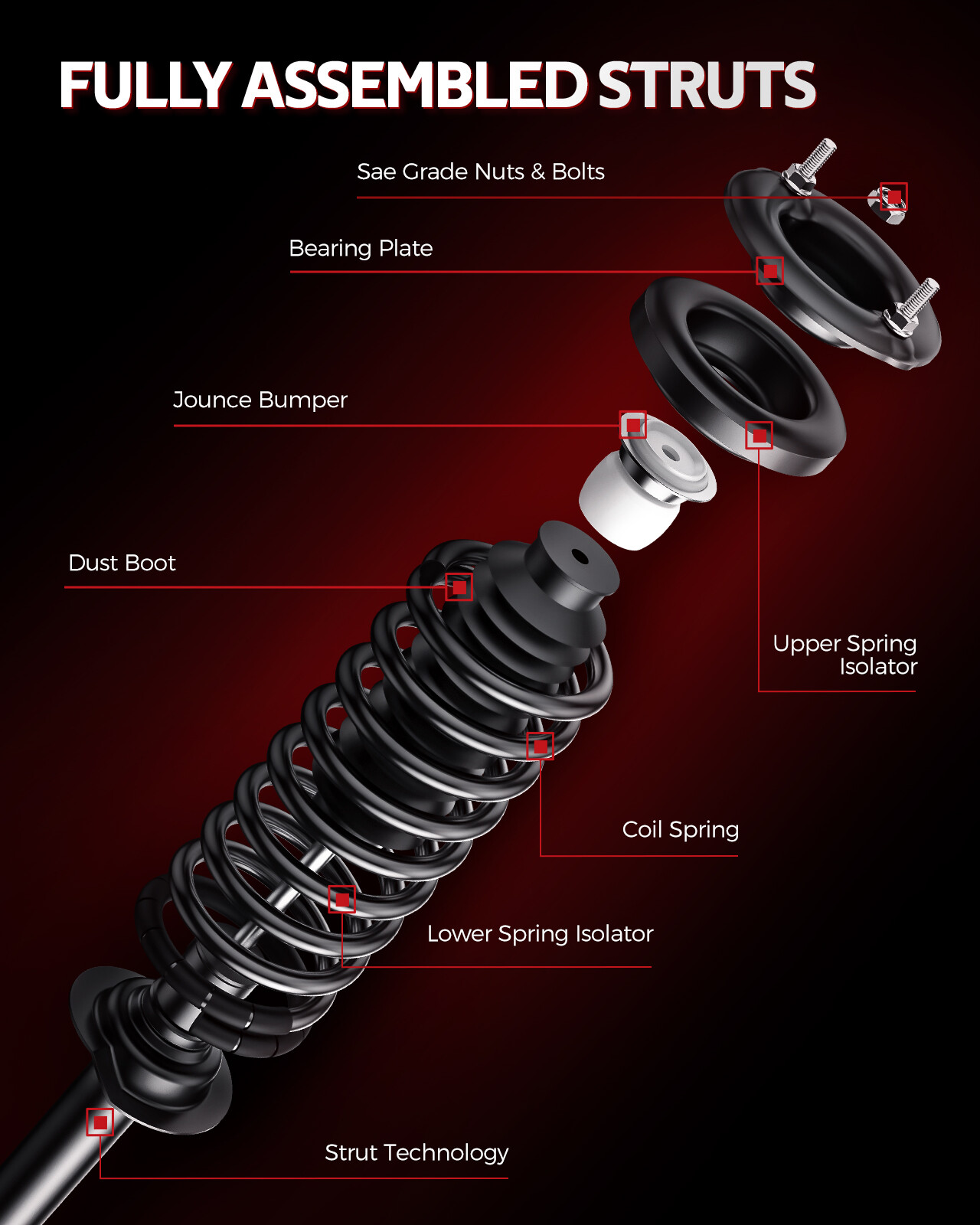 FULLY ASSEMBLED STRUTS

Sae Grade Nuts & Bolts

Bearing Plate

Jounce Bumper

Dust Boot

Upper Spring Isolator

Coil Spring

Lower Spring Isolator

Strut Technology