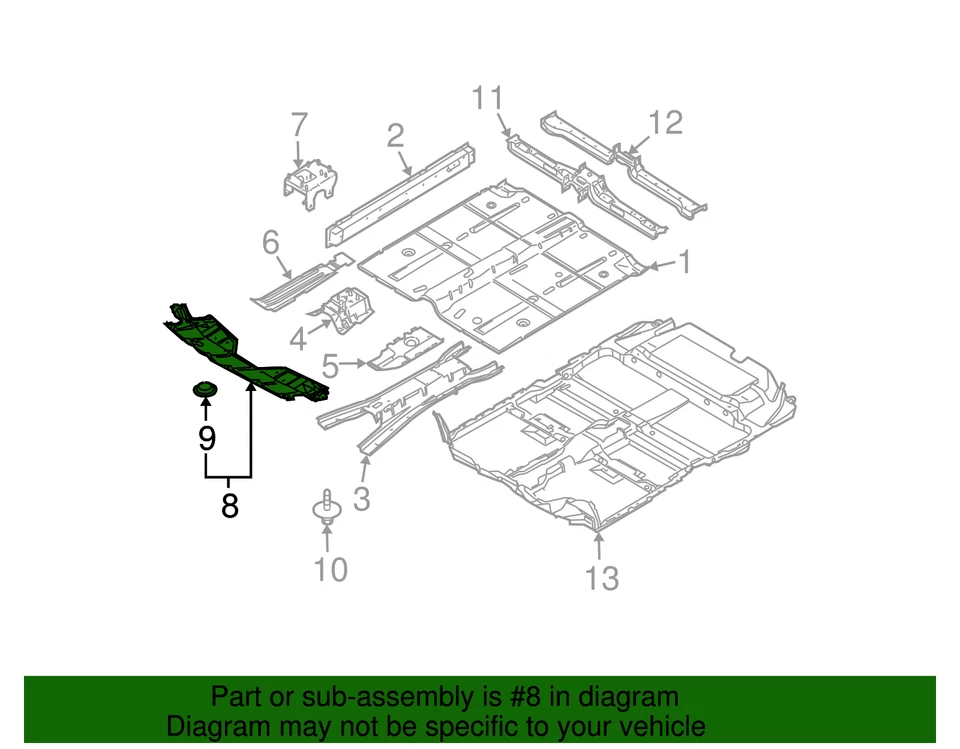 11
12
7
2
6
1
4
5
9
8
3
10
13

Part or sub-assembly is #8 in diagram
Diagram may not be specific to your vehicle