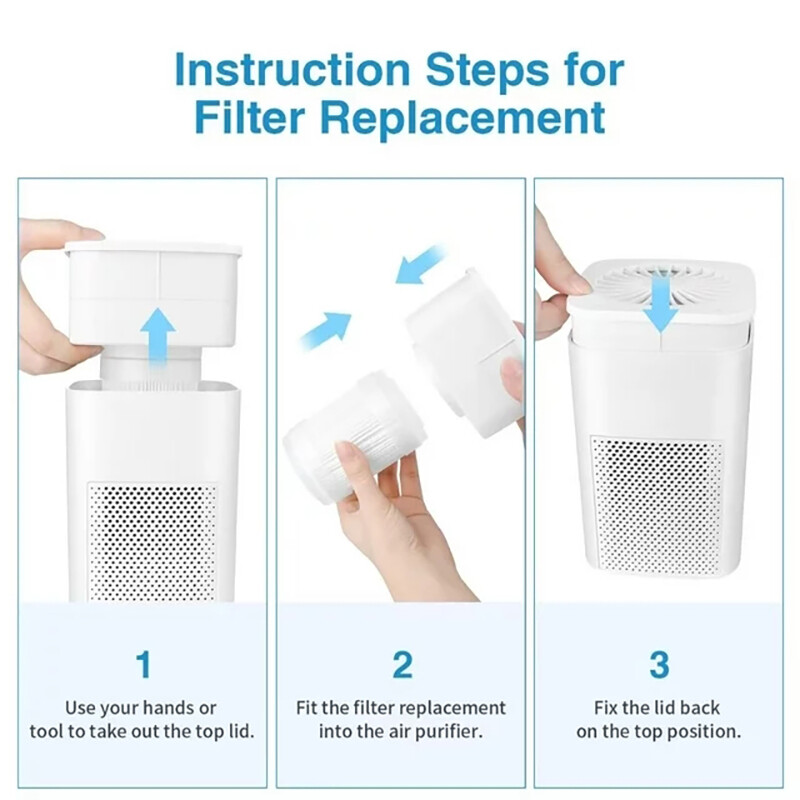 Instruction Steps for Filter Replacement

1

Use your hands or tool to take out the top lid.

2

Fit the filter replacement into the air purifier.

3

Fix the lid back on the top position.