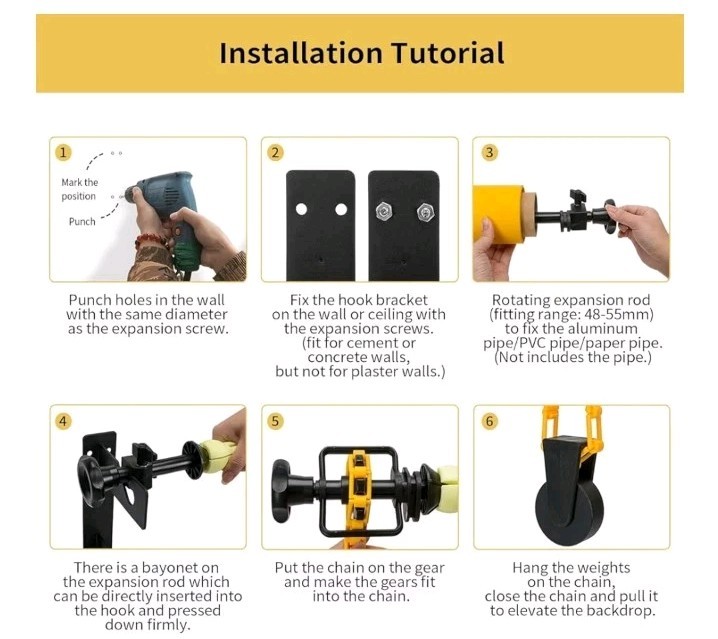 Installation Tutorial

1

Mark the position

Punch

Punch holes in the wall with the same diameter as the expansion screw.

2

Fix the hook bracket on the wall or ceiling with the expansion screws. (fit for cement or concrete walls, but not for plaster walls.)

3

Rotating expansion rod (fitting range: 48-55mm) to fix the aluminum pipe/PVC pipe/paper pipe. (Not includes the pipe.)

4

There is a bayonet on the expansion rod which can be directly inserted into the hook and pressed down firmly.

5

Put the chain on the gear and make the gears fit into the chain.

6

Hang the weights on the chain, close the chain and pull it to elevate the backdrop.