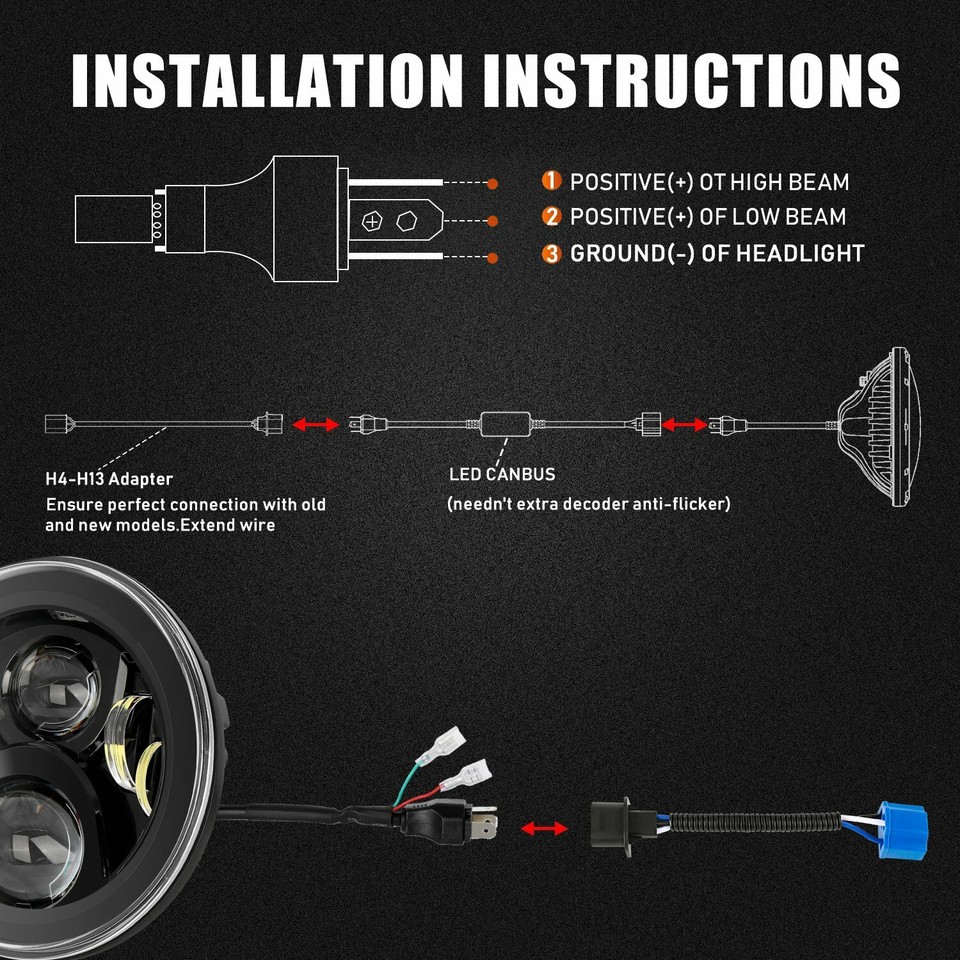 INSTALLATION INSTRUCTIONS

1 POSITIVE(+) OT HIGH BEAM
2 POSITIVE(+) OF LOW BEAM
3 GROUND(-) OF HEADLIGHT

H4-H13 Adapter
Ensure perfect connection with old and new models.Extend wire

LED CANBUS
(needn't extra decoder anti-flicker)