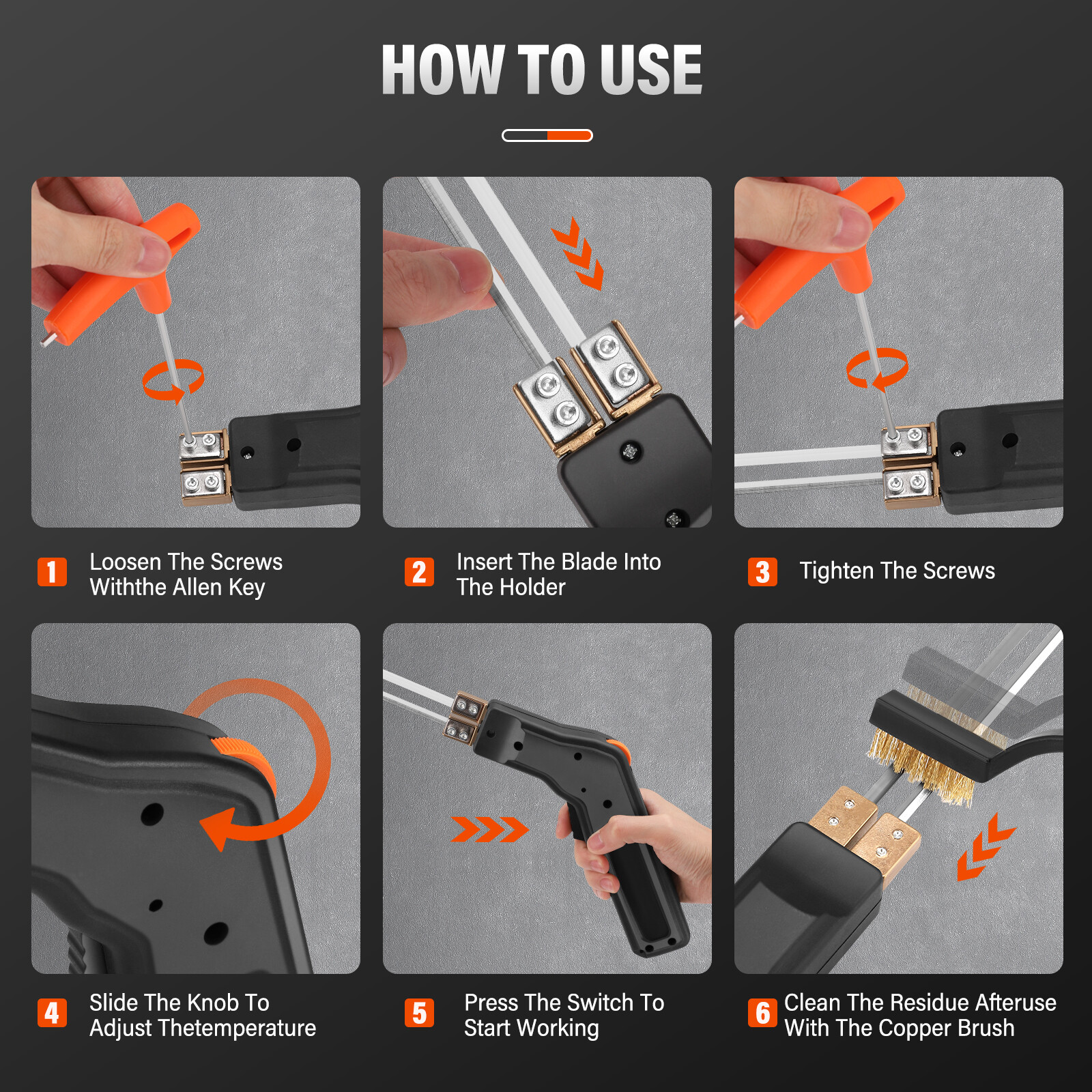 HOW TO USE

1 Loosen The Screws Withthe Allen Key

2 Insert The Blade Into The Holder

3 Tighten The Screws

4 Slide The Knob To Adjust Thetemperature

5 Press The Switch To Start Working

6 Clean The Residue Afteruse With The Copper Brush