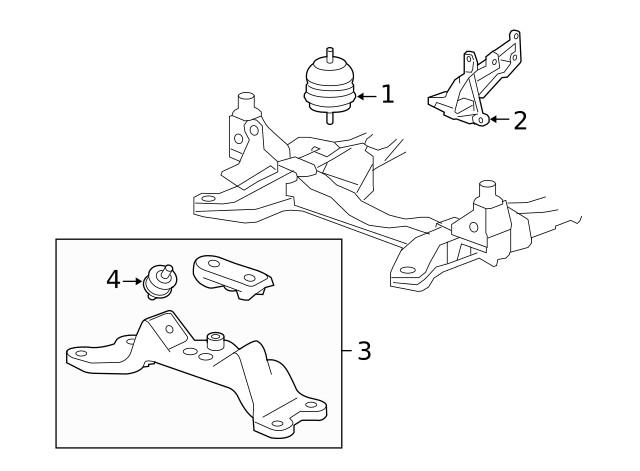 1
2
4
3