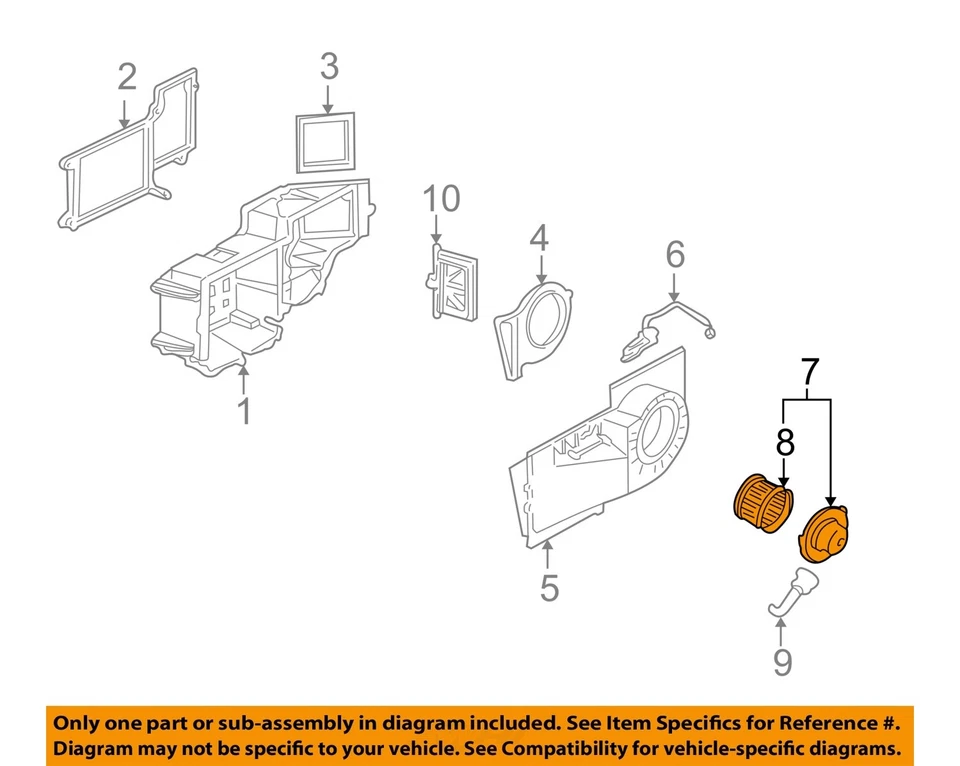 2
3
10
4
6
1
7
8
5
9

Only one part or sub-assembly in diagram included. See Item Specifics for Reference #.
Diagram may not be specific to your vehicle. See Compatibility for vehicle-specific diagrams.