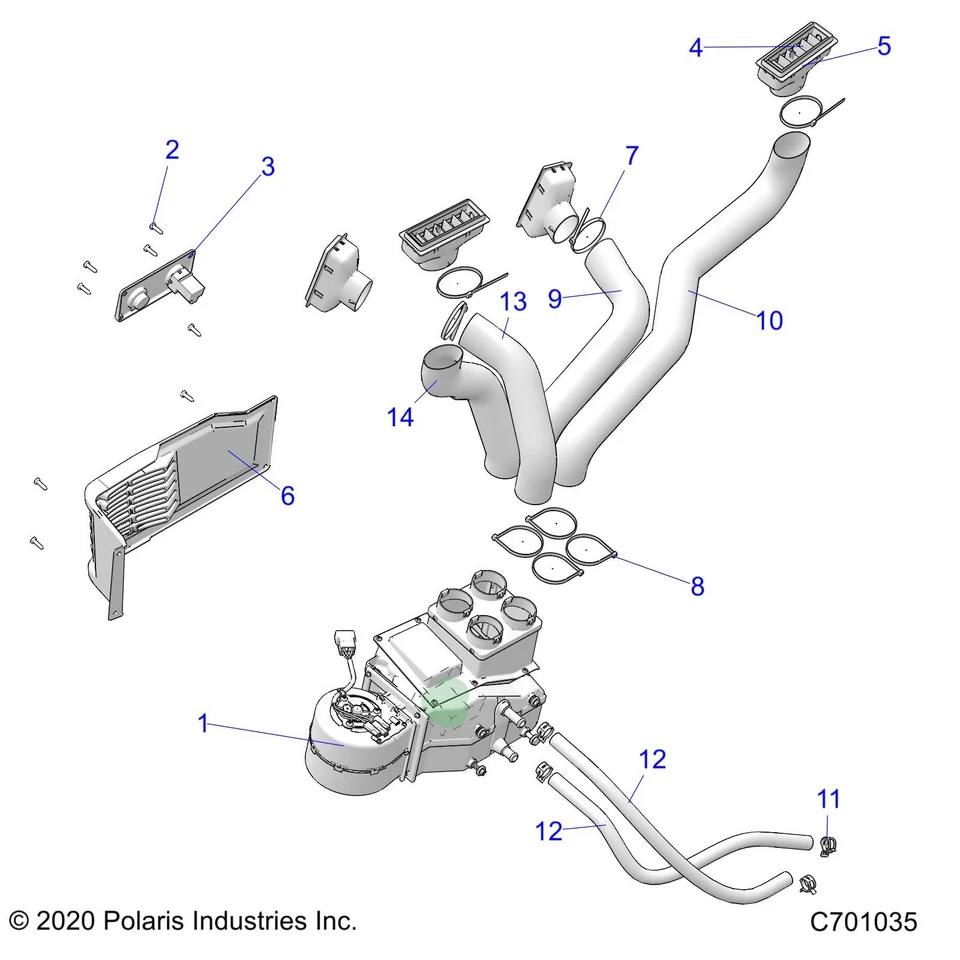 4
5
2
3
7
13
9
10
14
6
8
1
12
11
12

© 2020 Polaris Industries Inc.
C701035