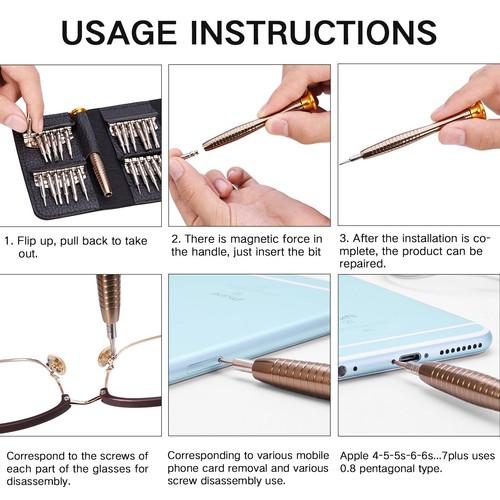 USAGE INSTRUCTIONS

1. Flip up, pull back to take out.

2. There is magnetic force in the handle, just insert the bit

3. After the installation is complete, the product can be repaired.

Correspond to the screws of each part of the glasses for disassembly.

Corresponding to various mobile phone card removal and various screw disassembly use.

Apple 4-5-5s-6-6s...7plus uses 0.8 pentagonal type.