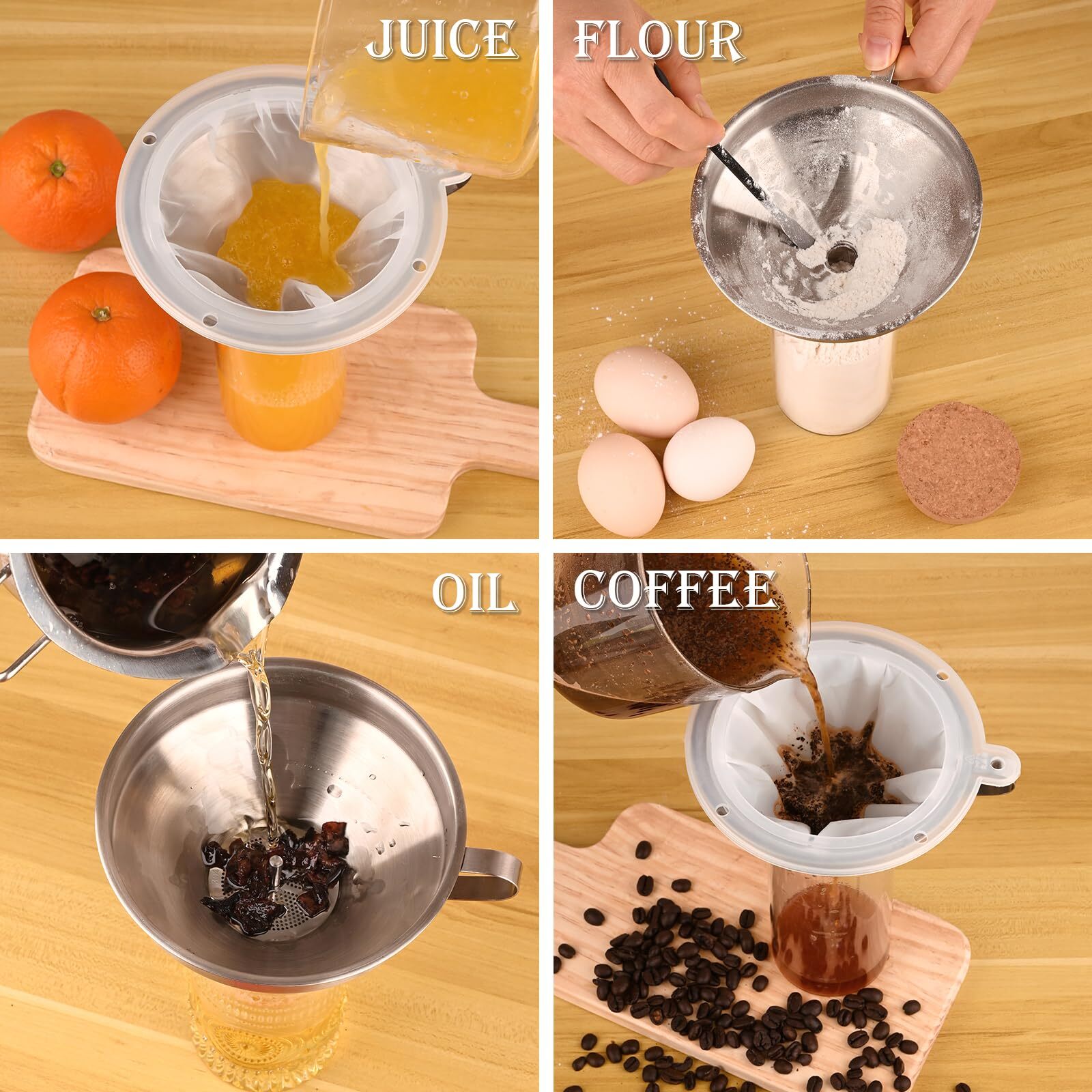 JUICE

FLOUR

OIL

COFFEE