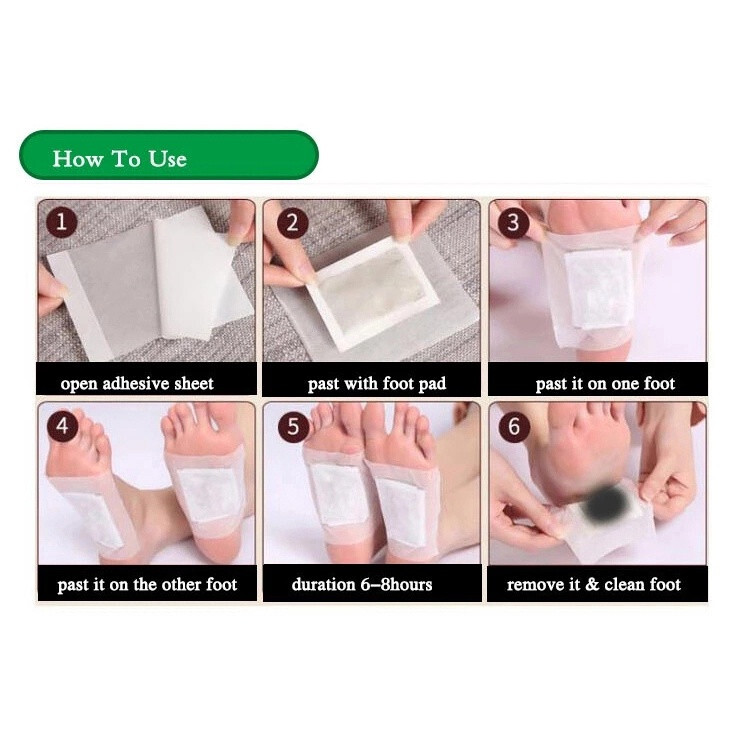 How To Use

1
open adhesive sheet

2
past with foot pad

3
past it on one foot

4
past it on the other foot

5
duration 6–8hours

6
remove it & clean foot