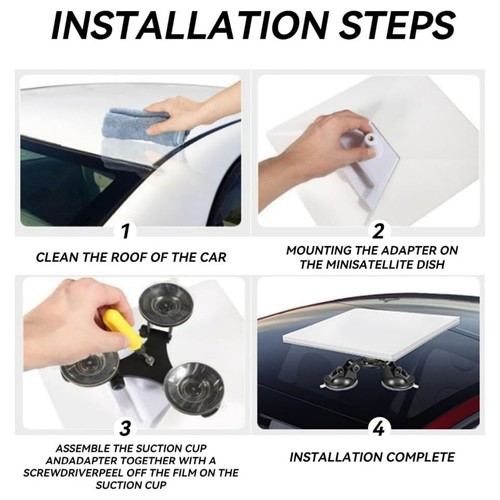 INSTALLATION STEPS

1

CLEAN THE ROOF OF THE CAR

2

MOUNTING THE ADAPTER ON THE MINISATELLITE DISH

3

ASSEMBLE THE SUCTION CUP ANDADAPTER TOGETHER WITH A SCREWDRIVERPEEL OFF THE FILM ON THE SUCTION CUP

4

INSTALLATION COMPLETE