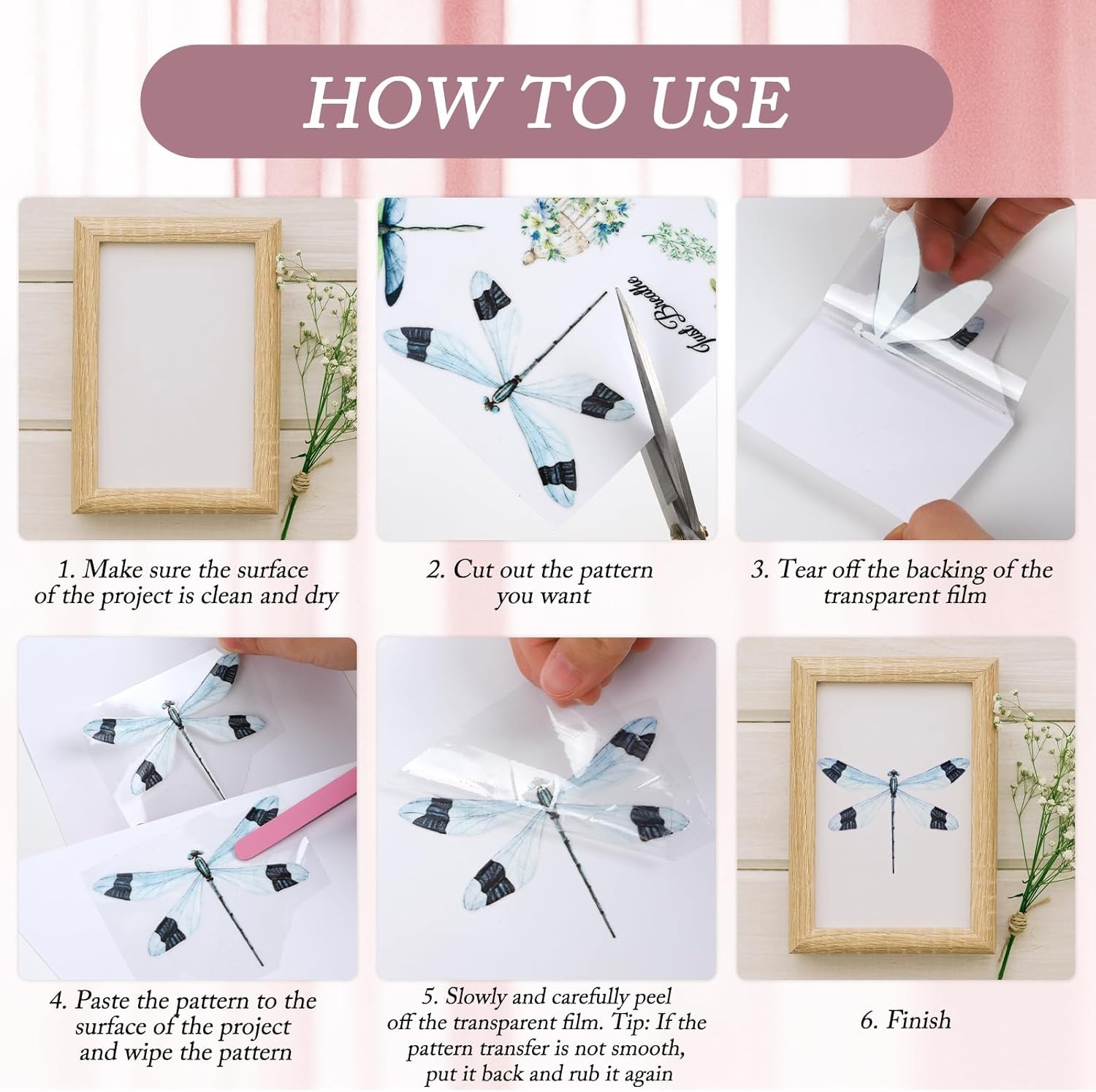 HOW TO USE

Just Breathe

1. Make sure the surface of the project is clean and dry

2. Cut out the pattern you want

3. Tear off the backing of the transparent film

4. Paste the pattern to the surface of the project and wipe the pattern

5. Slowly and carefully peel off the transparent film. Tip: If the pattern transfer is not smooth, put it back and rub it again

6. Finish