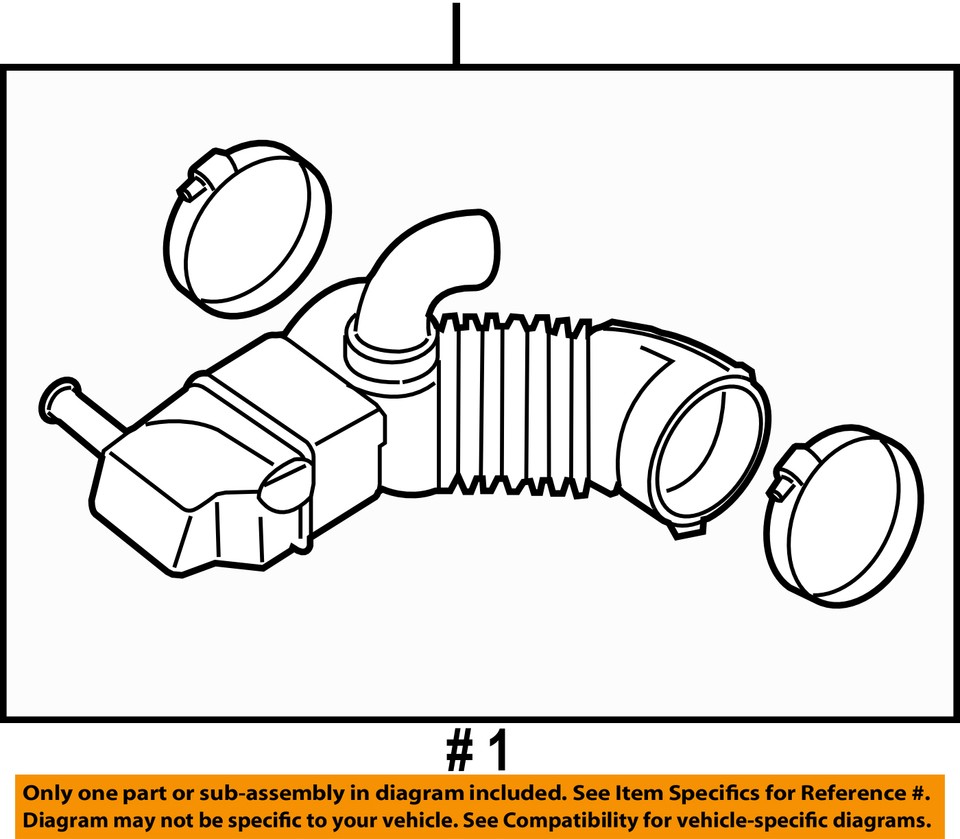 # 1

Only one part or sub-assembly in diagram included. See Item Specifics for Reference #.
Diagram may not be specific to your vehicle. See Compatibility for vehicle-specific diagrams.